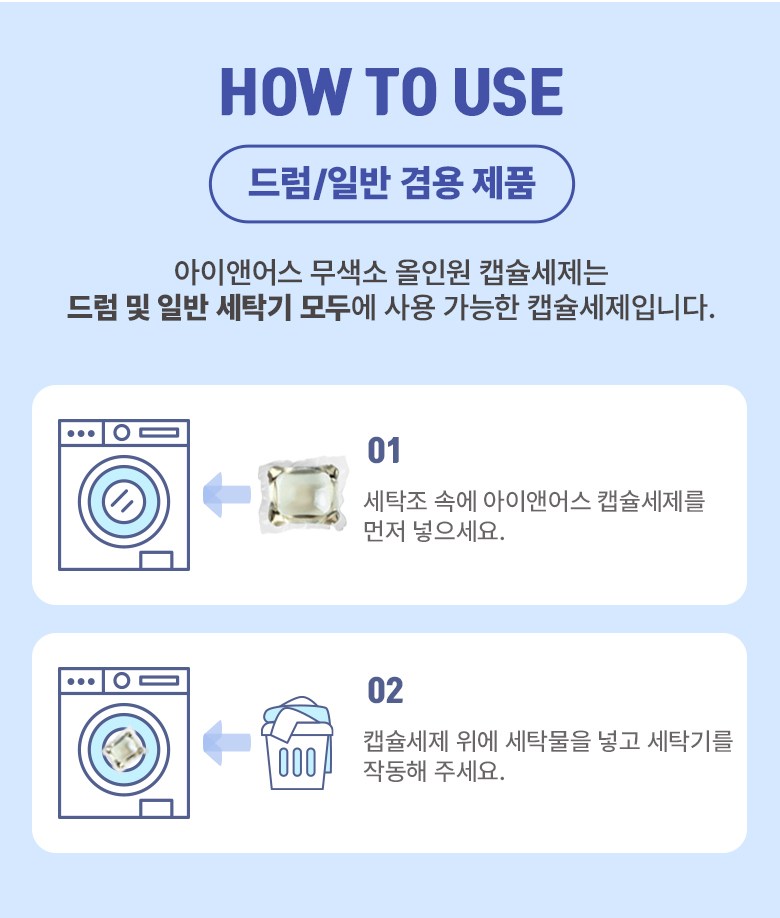 HOW TO USE

드럼/일반 겸용 제품

아이앤어스 무색소 올인원 캡슐세제는
드럼 및 일반 세탁기 모두에 사용 가능한 캡슐세제입니다.

01

세탁조 속에 아이앤어스 캡슐세제를 먼저 넣으세요.

02

캡슐세제 위에 세탁물을 넣고 세탁기를 작동해 주세요.