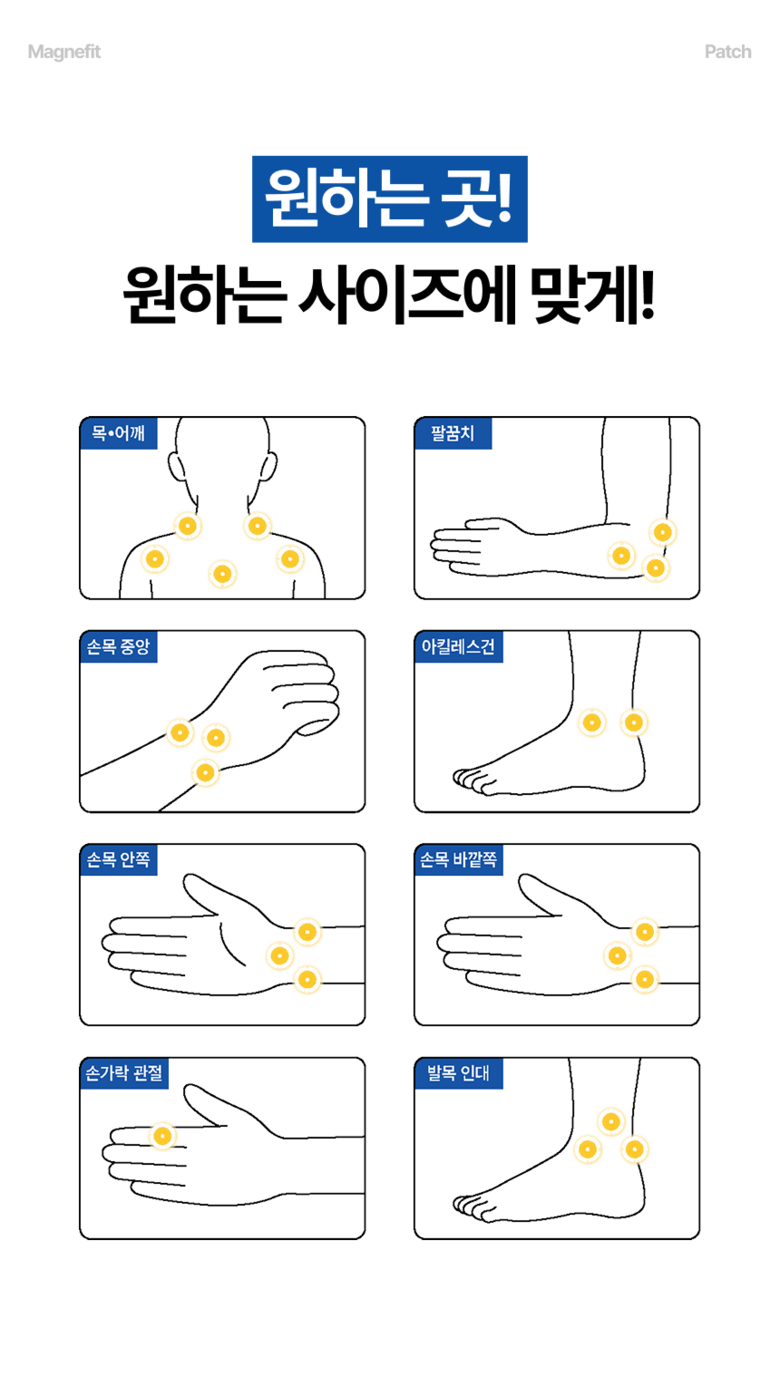 Magnefit

Patch

원하는 곳!
원하는 사이즈에 맞게!

목•어깨

팔꿈치

손목 중앙

아킬레스건

손목 안쪽

손목 바깥쪽

손가락 관절

발목 인대