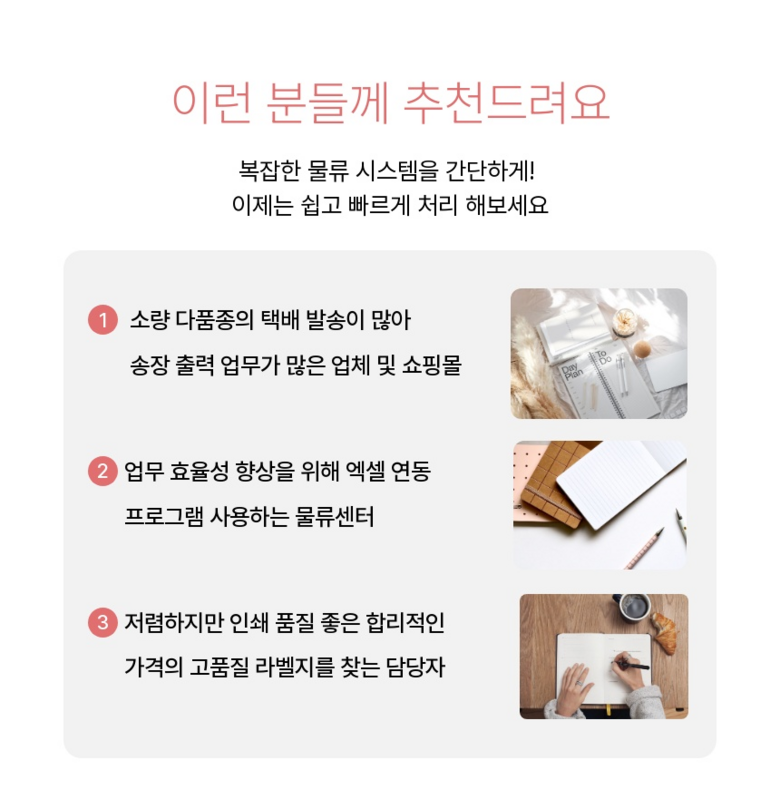 이런 분들께 추천드려요

복잡한 물류 시스템을 간단하게!
이제는 쉽고 빠르게 처리 해보세요

1 소량 다품종의 택배 발송이 많아
송장 출력 업무가 많은 업체 및 쇼핑몰

Day Plan
To Do

2 업무 효율성 향상을 위해 엑셀 연동
프로그램 사용하는 물류센터

3 저렴하지만 인쇄 품질 좋은 합리적인
가격의 고품질 라벨지를 찾는 담당자