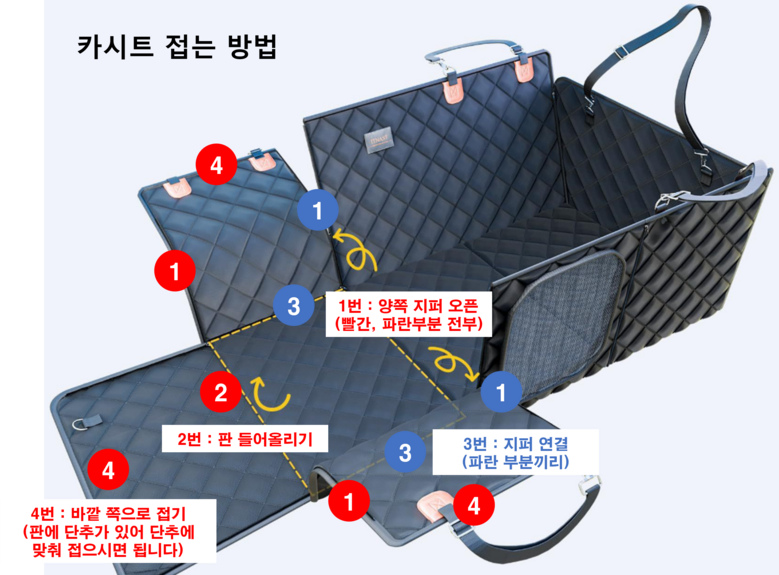 카시트 접는 방법

4

1

1

3

1번 : 양쪽 지퍼 오픈
(빨간, 파란부분 전부)

2

1

2번 : 판 들어올리기

3

3번 : 지퍼 연결
(파란 부분끼리)

4

1

4

4번 : 바깥 쪽으로 접기
(판에 단추가 있어 단추에 맞춰 접으시면 됩니다)