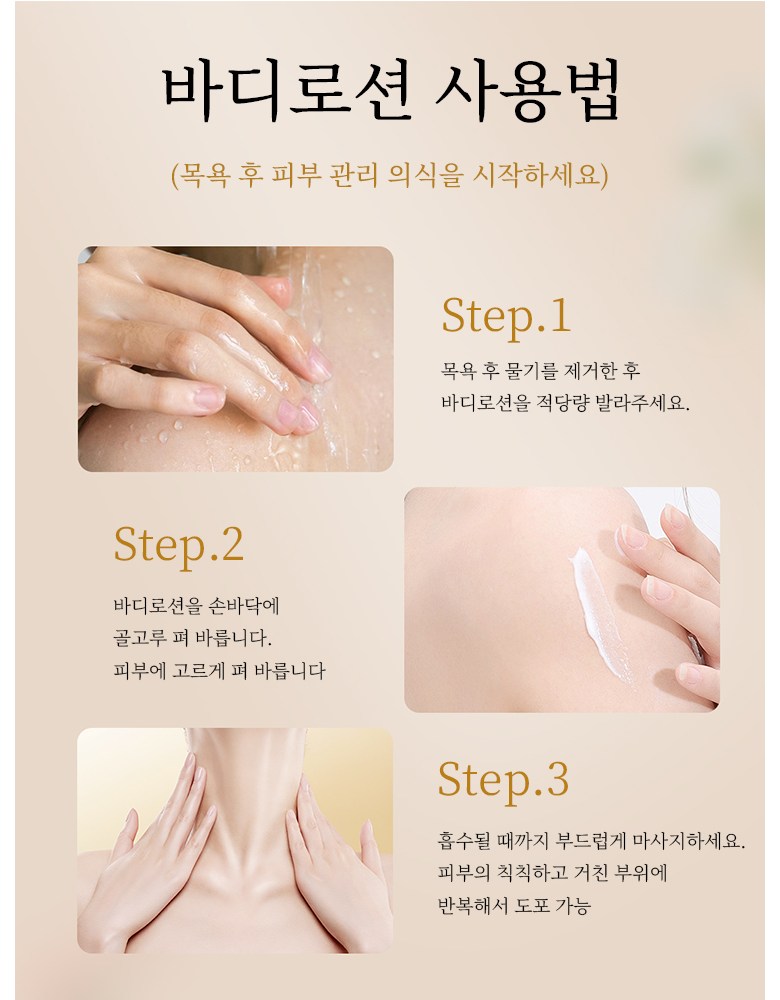 바디로션 사용법

(목욕 후 피부 관리 의식을 시작하세요)

Step.1

목욕 후 물기를 제거한 후
바디로션을 적당량 발라주세요.

Step.2

바디로션을 손바닥에
골고루 펴 바릅니다.
피부에 고르게 펴 바릅니다

Step.3

흡수될 때까지 부드럽게 마사지하세요.
피부의 칙칙하고 거친 부위에
반복해서 도포 가능