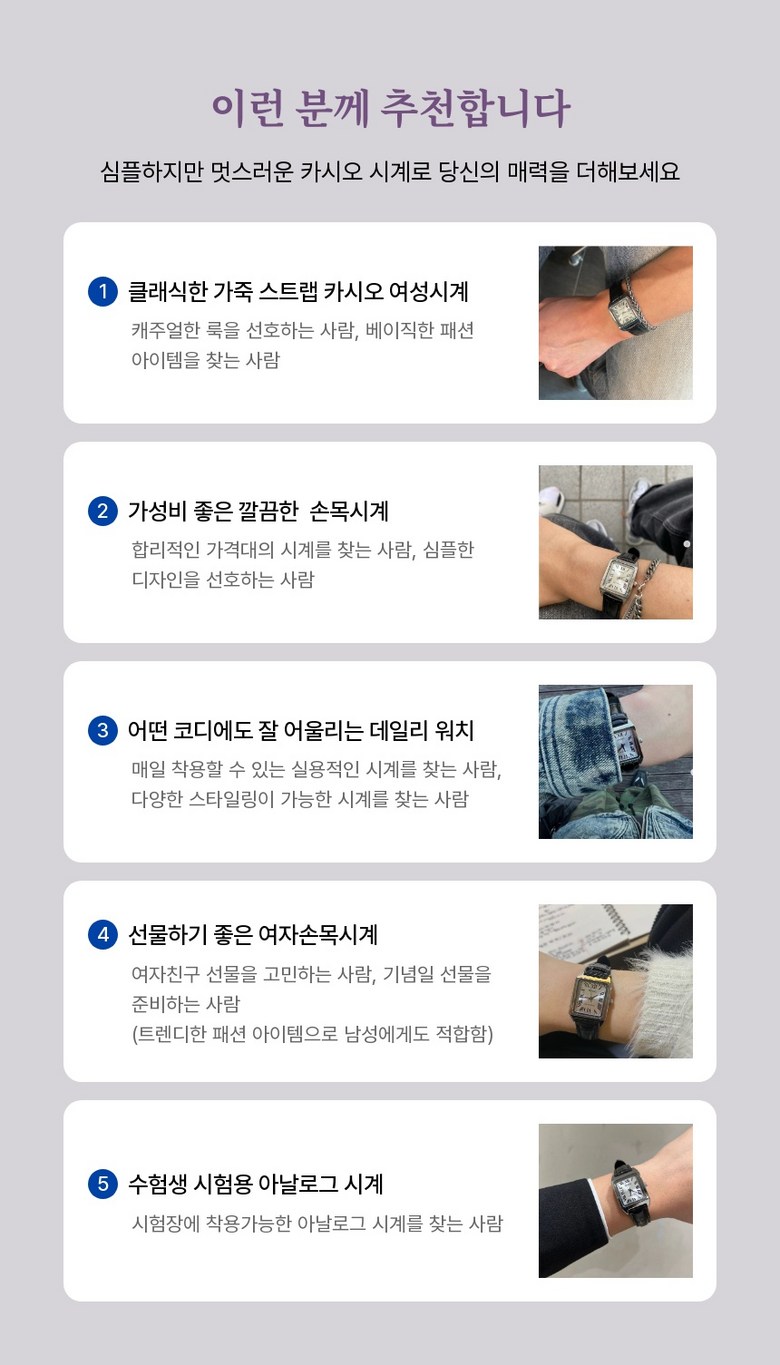 이런 분께 추천합니다

심플하지만 멋스러운 카시오 시계로 당신의 매력을 더해보세요

1 클래식한 가죽 스트랩 카시오 여성시계

캐주얼한 룩을 선호하는 사람, 베이직한 패션 아이템을 찾는 사람

2 가성비 좋은 깔끔한 손목시계

합리적인 가격대의 시계를 찾는 사람, 심플한 디자인을 선호하는 사람

3 어떤 코디에도 잘 어울리는 데일리 워치

매일 착용할 수 있는 실용적인 시계를 찾는 사람, 다양한 스타일링이 가능한 시계를 찾는 사람

4 선물하기 좋은 여자손목시계

여자친구 선물을 고민하는 사람, 기념일 선물을 준비하는 사람
(트렌디한 패션 아이템으로 남성에게도 적합함)

5 수험생 시험용 아날로그 시계

시험장에 착용가능한 아날로그 시계를 찾는 사람