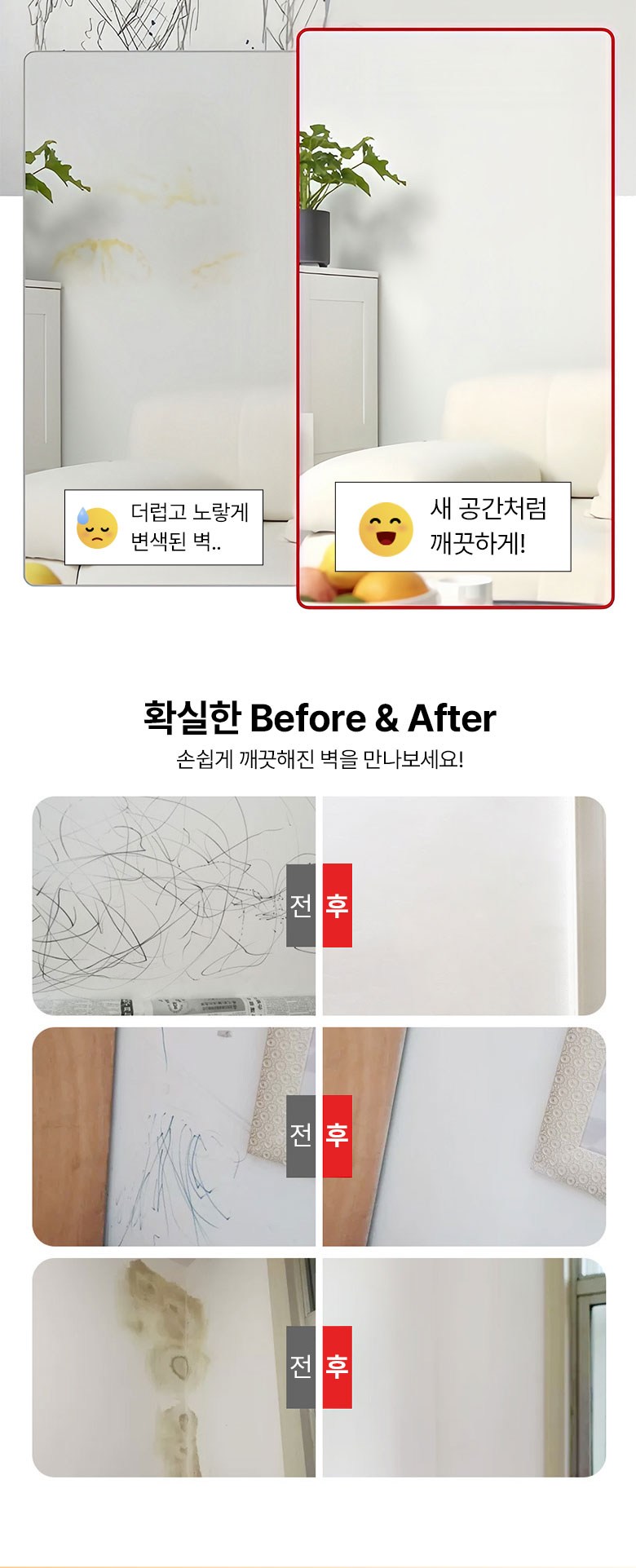 더럽고 노랗게 변색된 벽..

새 공간처럼 깨끗하게!

확실한 Before & After

손쉽게 깨끗해진 벽을 만나보세요!

전 후

전 후

전 후