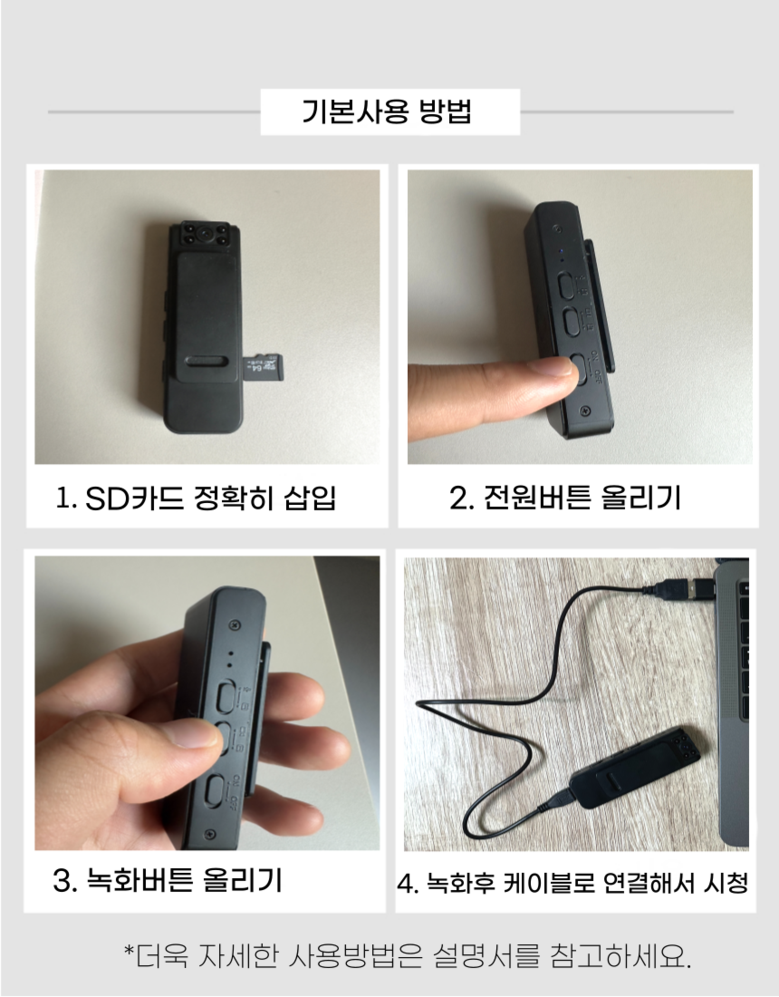 기본사용 방법

1. SD카드 정확히 삽입

2. 전원버튼 올리기

3. 녹화버튼 올리기

4. 녹화후 케이블로 연결해서 시청

*더욱 자세한 사용방법은 설명서를 참고하세요.