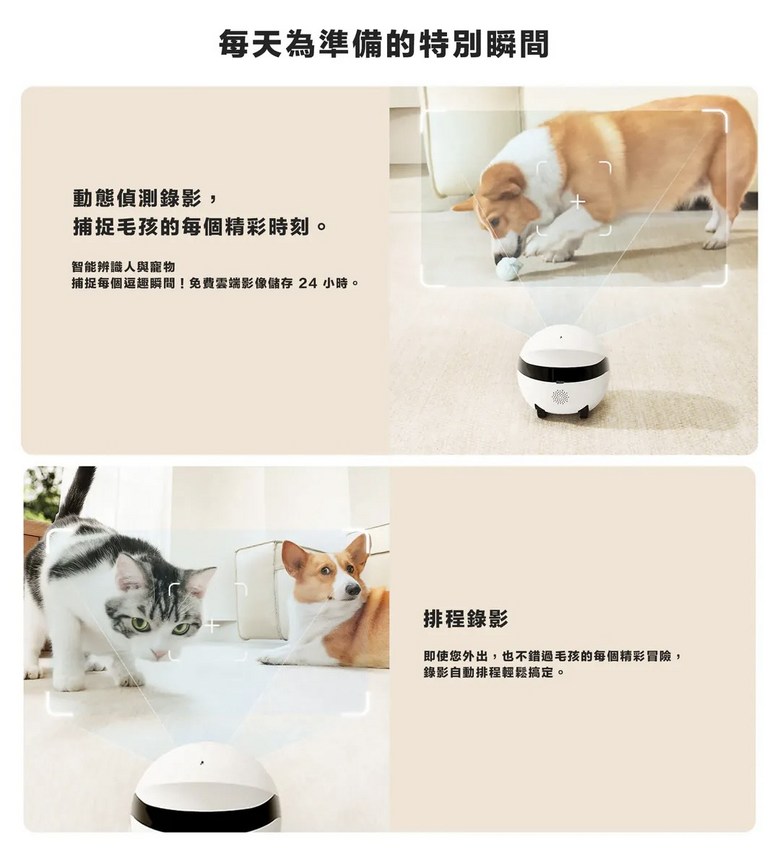 每天為準備的特別瞬間

動態偵測錄影，
捕捉毛孩的每個精彩時刻。

智能辨識人與寵物
捕捉每個逗趣瞬間！免費雲端影像儲存 24 小時。

排程錄影

即使您外出，也不錯過毛孩的每個精彩冒險，
錄影自動排程輕鬆搞定。