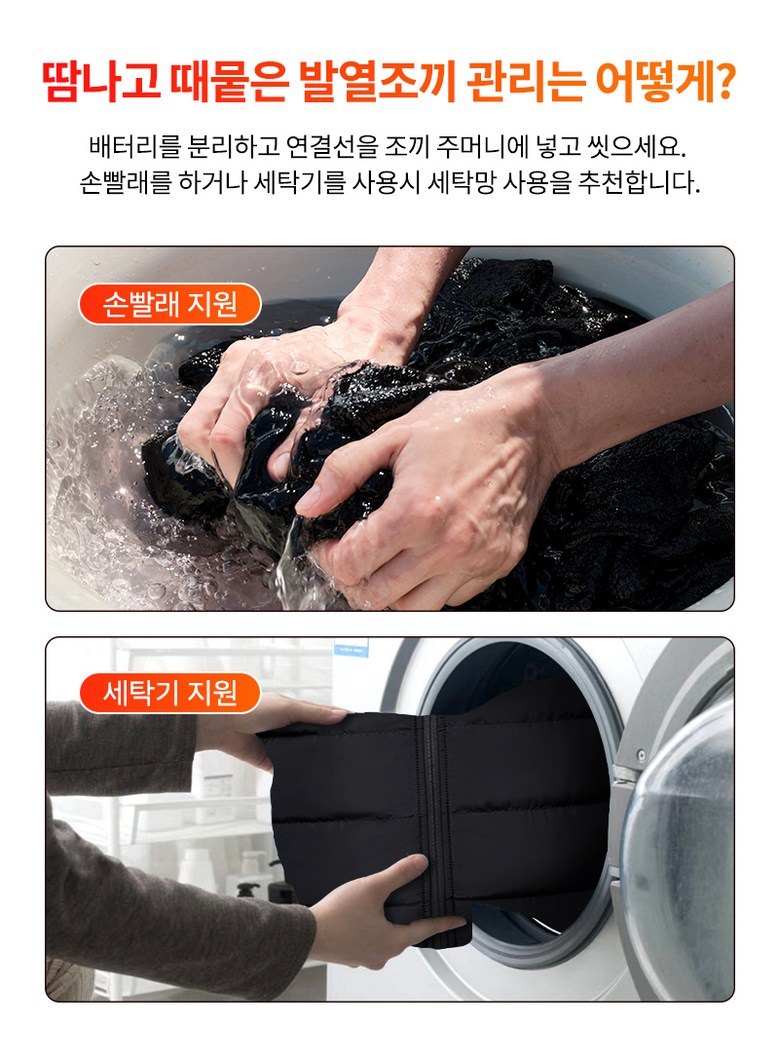 땀나고 때묻은 발열조끼 관리는 어떻게?

배터리를 분리하고 연결선을 조끼 주머니에 넣고 씻으세요. 손빨래를 하거나 세탁기를 사용시 세탁망 사용을 추천합니다.

손빨래 지원

세탁기 지원