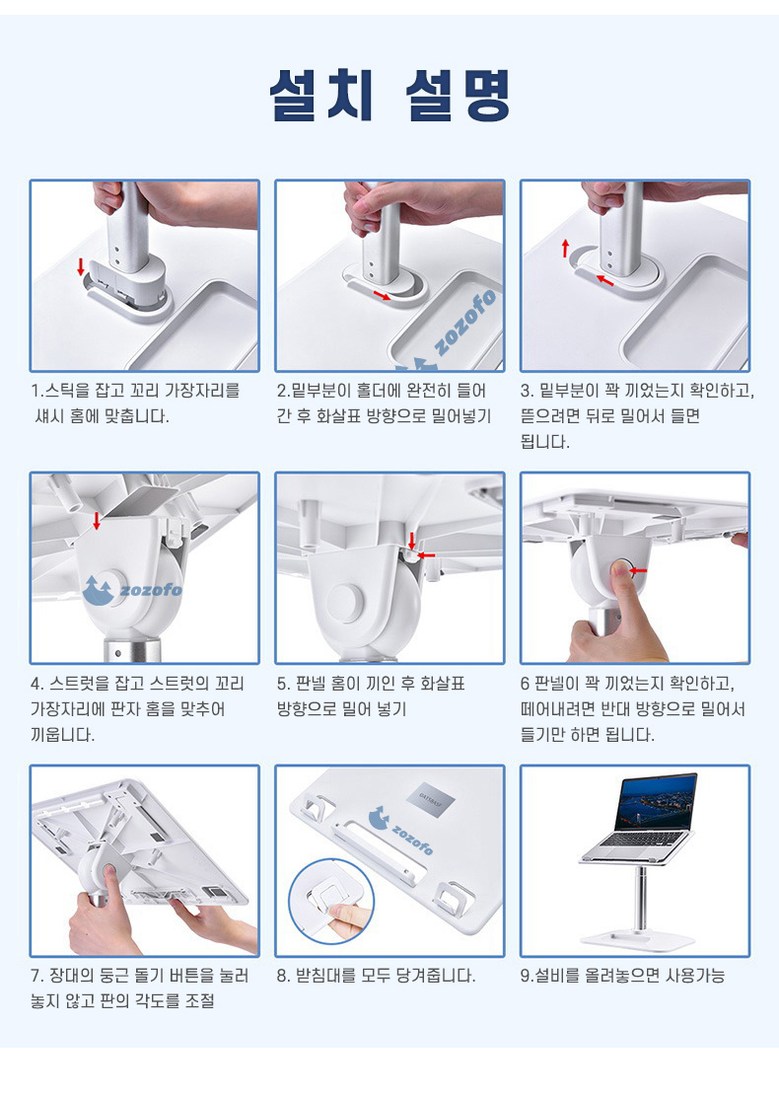 설치 설명

zozofo

1.스틱을 잡고 꼬리 가장자리를 섀시 홈에 맞춥니다.

2.밑부분이 홀더에 완전히 들어간 후 화살표 방향으로 밀어넣기

3. 밑부분이 꽉 끼었는지 확인하고, 뜯으려면 뒤로 밀어서 들면 됩니다.

zozofo

4. 스트럿을 잡고 스트럿의 꼬리 가장자리에 판자 홈을 맞추어 끼웁니다.

5. 판넬 홈이 끼인 후 화살표 방향으로 밀어 넣기

6 판넬이 꽉 끼었는지 확인하고, 떼어내려면 반대 방향으로 밀어서 들기만 하면 됩니다.

zozofo

7. 장대의 둥근 돌기 버튼을 눌러 놓지 않고 판의 각도를 조절

8. 받침대를 모두 당겨줍니다.

9.설비를 올려놓으면 사용가능