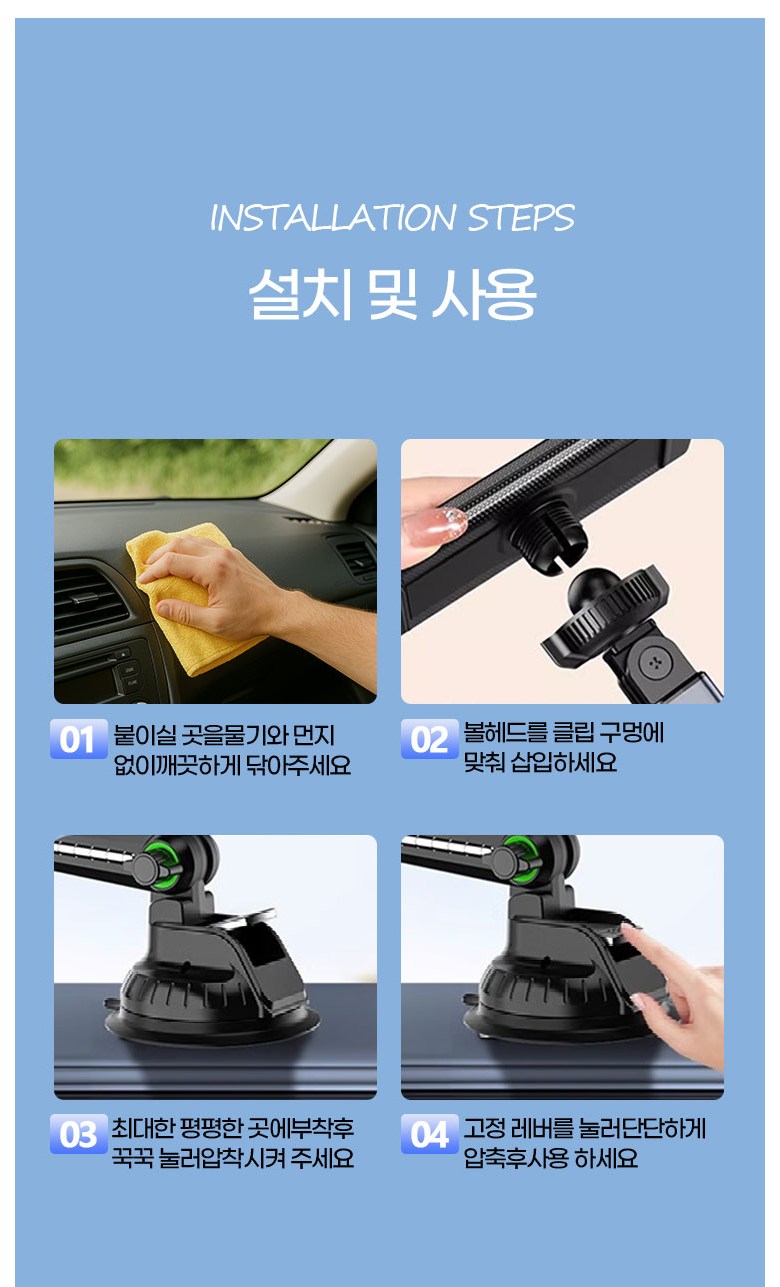 INSTALLATION STEPS

설치 및 사용

01 붙이실 곳을물기와 먼지 없이깨끗하게 닦아주세요

02 볼헤드를 클립 구멍에 맞춰 삽입하세요

03 최대한 평평한 곳에부착후 꾹꾹 눌러압착시켜 주세요

04 고정 레버를 눌러단단하게 압축후사용 하세요