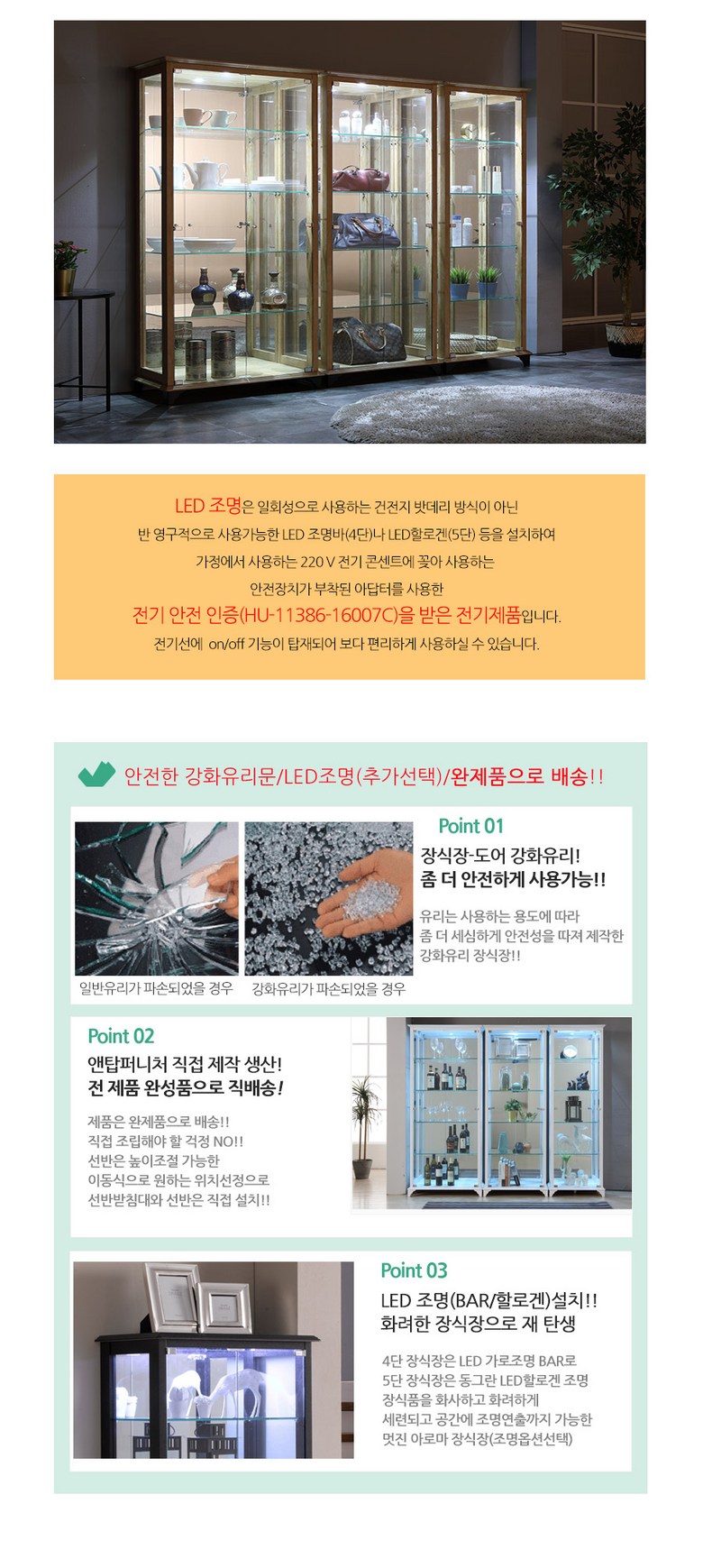 LED 조명은 일회성으로 사용하는 건전지 밧데리 방식이 아닌
반 영구적으로 사용가능한 LED 조명바(4단)나 LED할로겐(5단) 등을 설치하여
가정에서 사용하는 220 V 전기 콘센트에 꽂아 사용하는
안전장치가 부착된 아답터를 사용한
전기 안전 인증(HU-11386-16007C)을 받은 전기제품입니다.
전기선에 on/off 기능이 탑재되어 보다 편리하게 사용하실 수 있습니다.

안전한 강화유리문/LED조명(추가선택)/완제품으로 배송!!

일반유리가 파손되었을 경우
강화유리가 파손되었을 경우

Point 01
장식장-도어 강화유리!
좀 더 안전하게 사용가능!!
유리는 사용하는 용도에 따라
좀 더 세심하게 안전성을 따져 제작한
강화유리 장식장!!

Point 02
앤탑퍼니처 직접 제작 생산!
전 제품 완성품으로 직배송!
제품은 완제품으로 배송!!
직접 조립해야 할 걱정 NO!!
선반은 높이조절 가능한
이동식으로 원하는 위치선정으로
선반받침대와 선반은 직접 설치!!

Point 03
LED 조명(BAR/할로겐)설치!!
화려한 장식장으로 재 탄생
4단 장식장은 LED 가로조명 BAR로
5단 장식장은 동그란 LED할로겐 조명
장식품을 화사하고 화려하게
세련되고 공간에 조명연출까지 가능한
멋진 아로마 장식장(조명옵션선택)