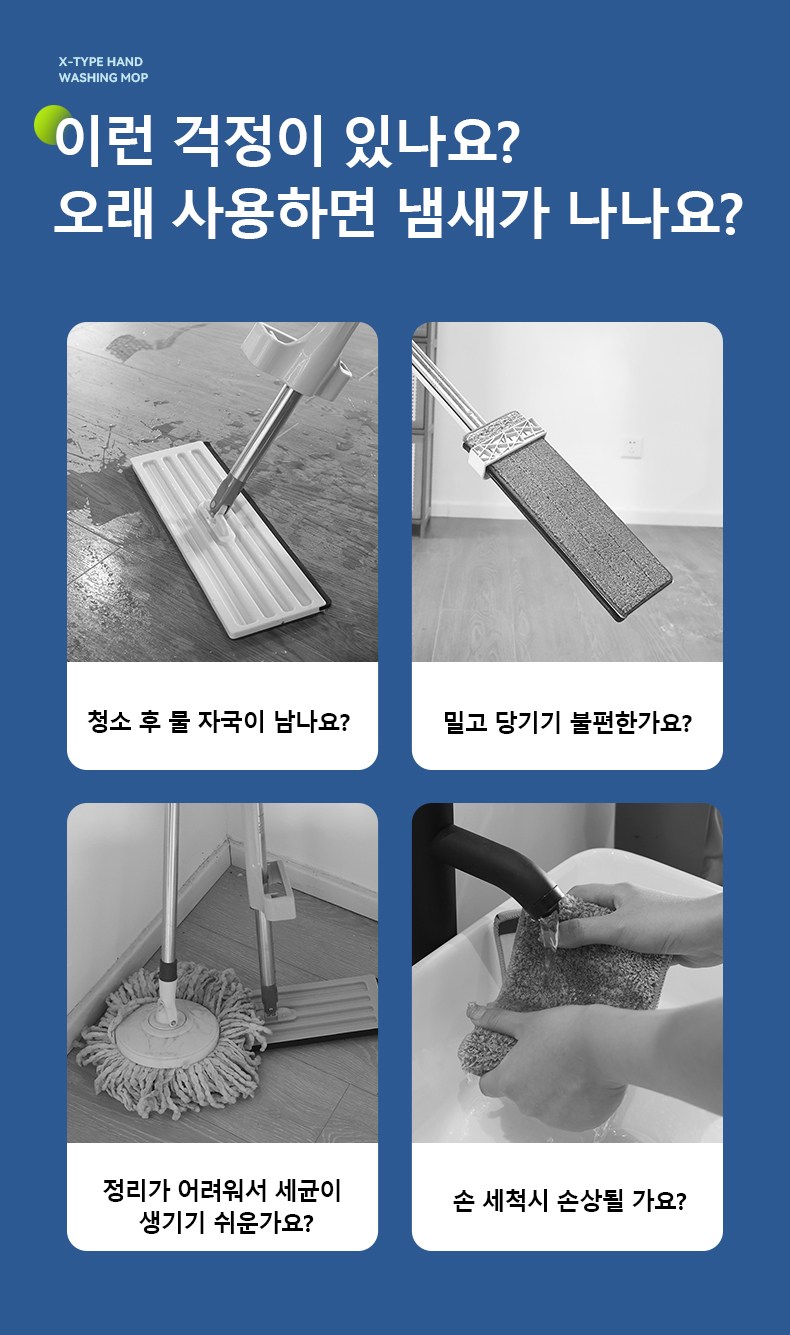 X-TYPE HAND
WASHING MOP

이런 걱정이 있나요?
오래 사용하면 냄새가 나나요?

청소 후 물 자국이 남나요?

밀고 당기기 불편한가요?

정리가 어려워서 세균이 생기기 쉬운가요?

손 세척시 손상될 가요?