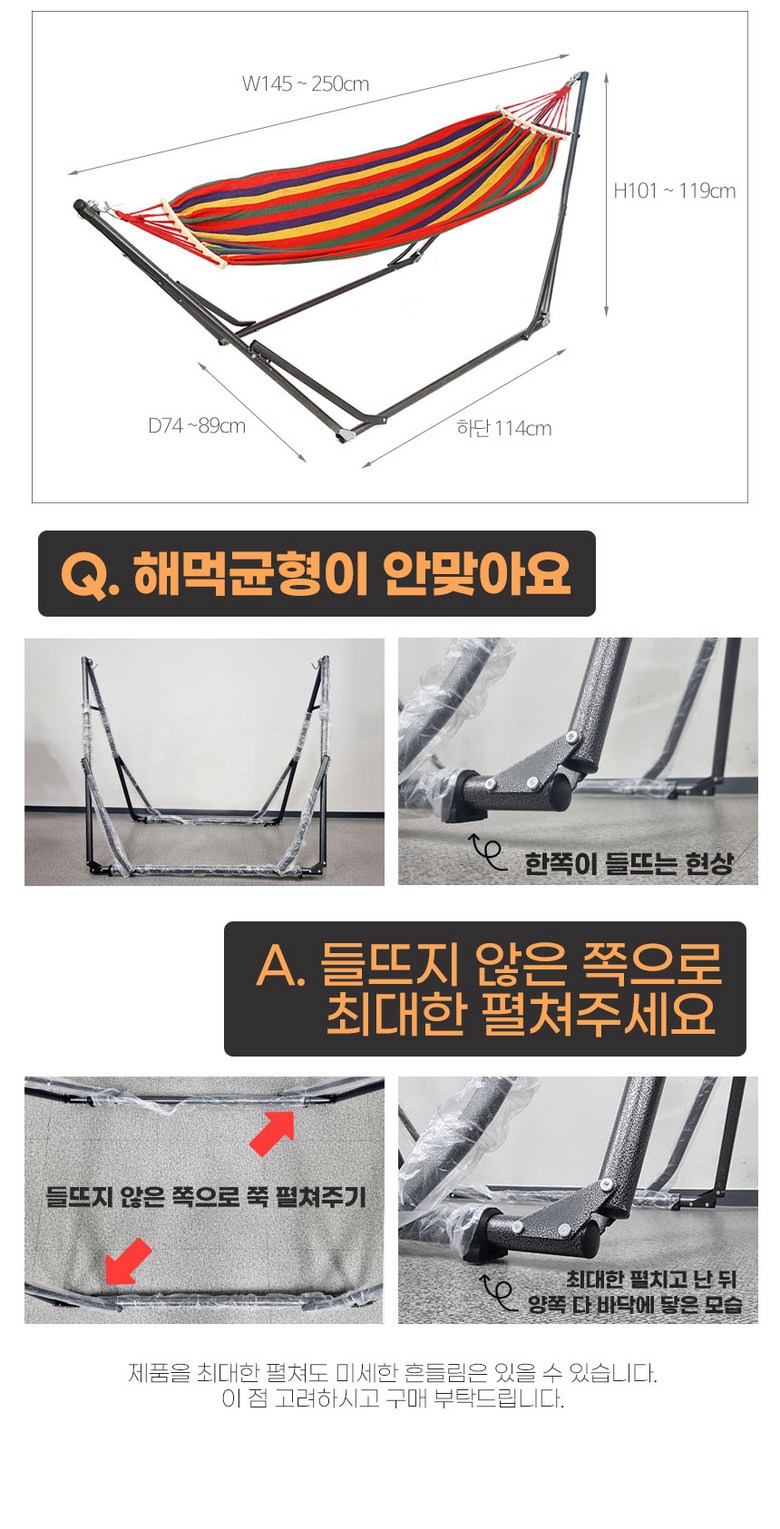 W145 ~ 250cm

H101 ~ 119cm

D74 ~89cm

하단 114cm

Q. 해먹균형이 안맞아요

한쪽이 들뜨는 현상

A. 들뜨지 않은 쪽으로
최대한 펼쳐주세요

들뜨지 않은 쪽으로 쭉 펼쳐주기

최대한 펼치고 난 뒤
양쪽 다 바닥에 닿은 모습

제품을 최대한 펼쳐도 미세한 흔들림은 있을 수 있습니다.
이 점 고려하시고 구매 부탁드립니다.