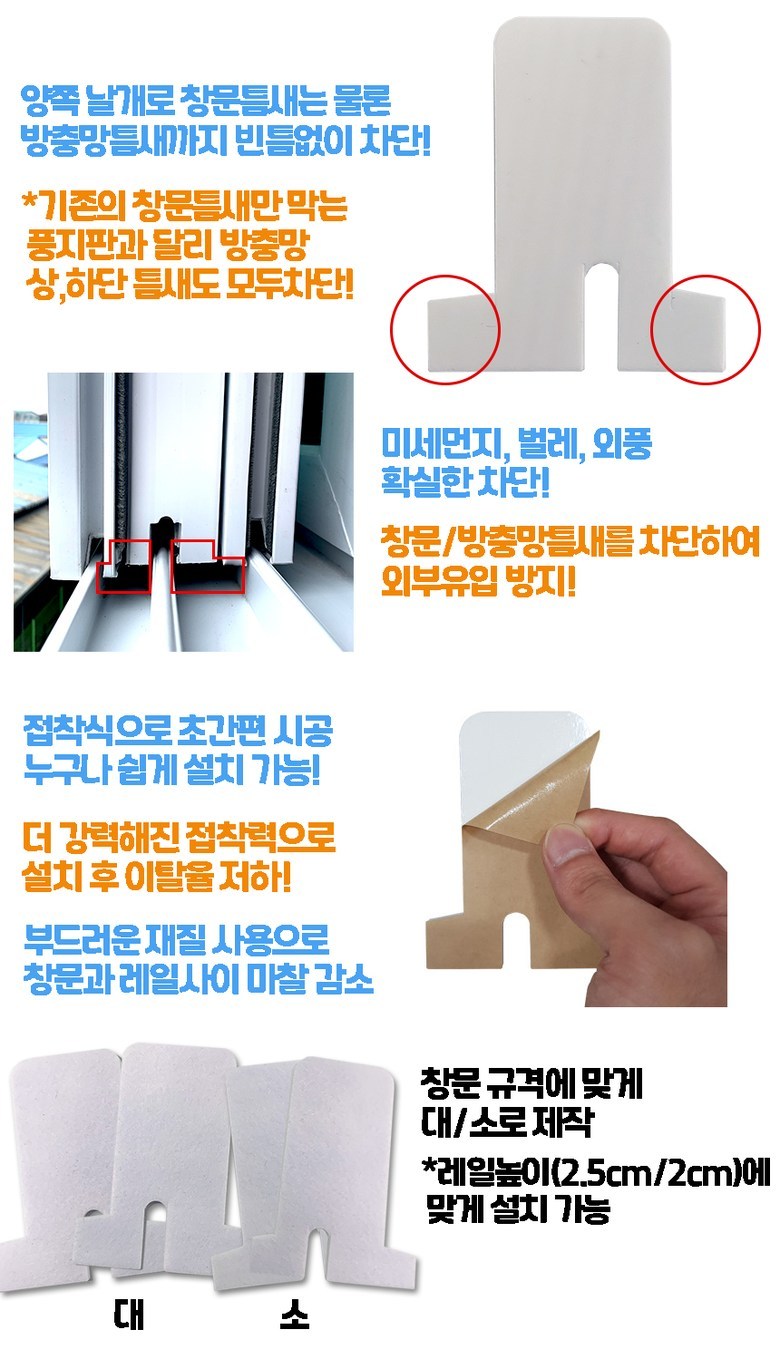 양쪽 날개로 창문틈새는 물론
방충망틈새까지 빈틈없이 차단!

*기존의 창문틈새만 막는
풍지판과 달리 방충망
상,하단 틈새도 모두차단!

미세먼지, 벌레, 외풍
확실한 차단!

창문/방충망틈새를 차단하여
외부유입 방지!

접착식으로 초간편 시공
누구나 쉽게 설치 가능!

더 강력해진 접착력으로
설치 후 이탈율 저하!

부드러운 재질 사용으로
창문과 레일사이 마찰 감소

창문 규격에 맞게
대/소로 제작

*레일높이(2.5cm/2cm)에
맞게 설치 가능

대

소