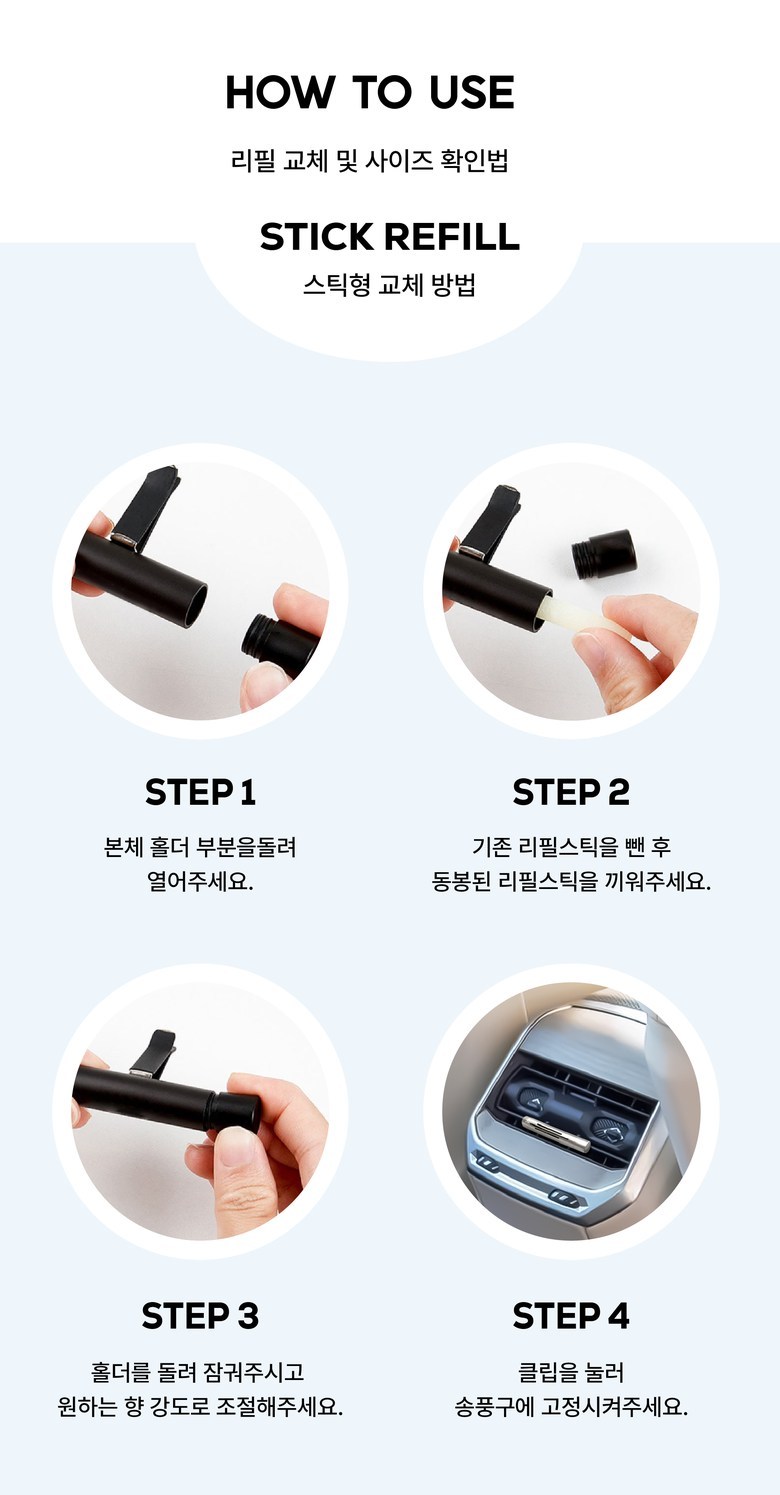 HOW TO USE

리필 교체 및 사이즈 확인법

STICK REFILL

스틱형 교체 방법

STEP 1

본체 홀더 부분을돌려 열어주세요.

STEP 2

기존 리필스틱을 뺀 후 동봉된 리필스틱을 끼워주세요.

STEP 3

홀더를 돌려 잠궈주시고 원하는 향 강도로 조절해주세요.

STEP 4

클립을 눌러 송풍구에 고정시켜주세요.