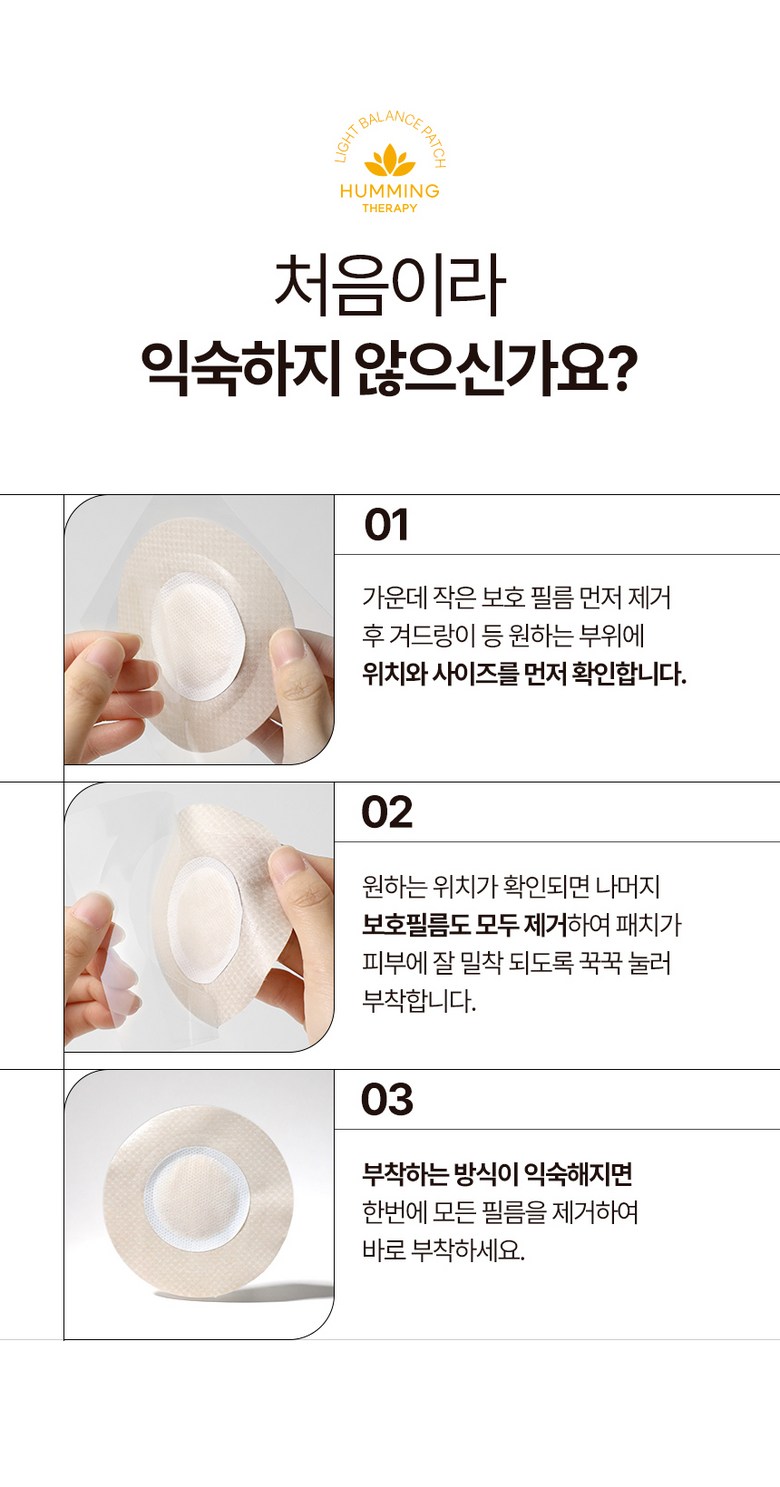 LIGHT BALANCE PATCH
HUMMING
THERAPY

처음이라
익숙하지 않으신가요?

01

가운데 작은 보호 필름 먼저 제거 후 겨드랑이 등 원하는 부위에 위치와 사이즈를 먼저 확인합니다.

02

원하는 위치가 확인되면 나머지 보호필름도 모두 제거하여 패치가 피부에 잘 밀착 되도록 꾹꾹 눌러 부착합니다.

03

부착하는 방식이 익숙해지면 한번에 모든 필름을 제거하여 바로 부착하세요.