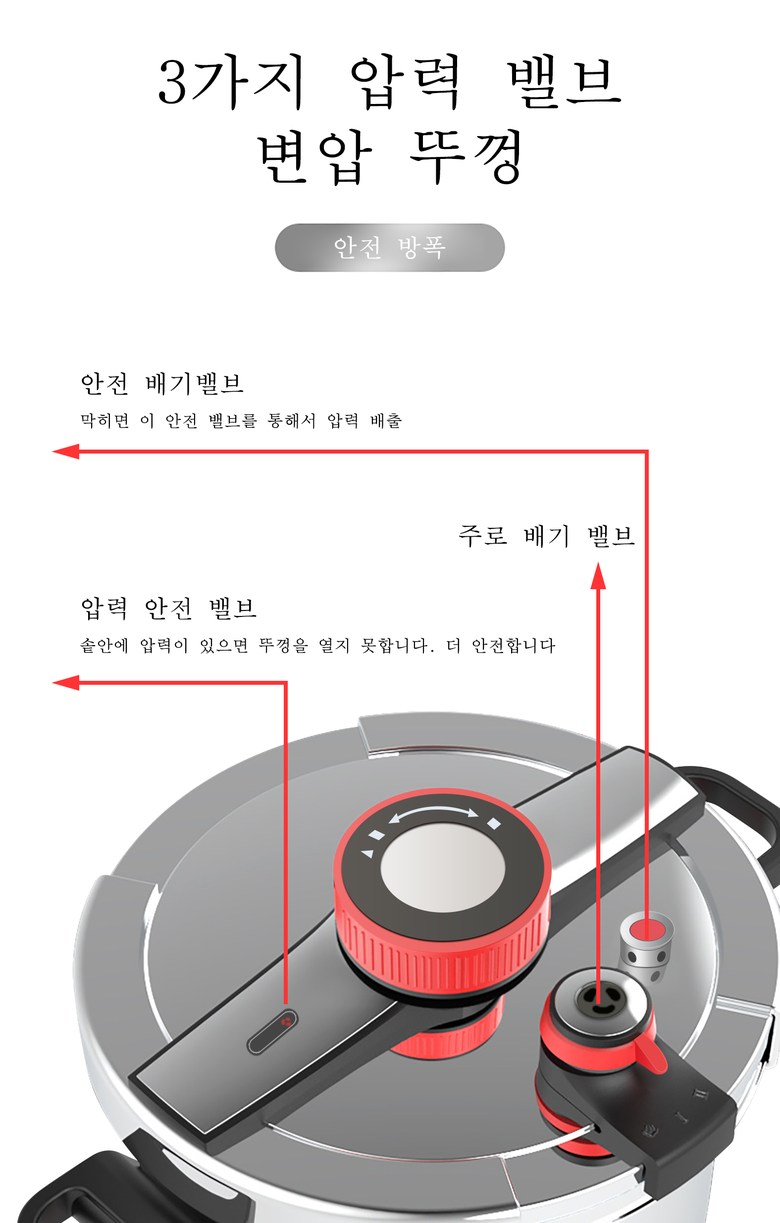 3가지 압력 밸브
변압 뚜껑

안전 방폭

안전 배기밸브
막히면 이 안전 밸브를 통해서 압력 배출

주로 배기 밸브

압력 안전 밸브
솥안에 압력이 있으면 뚜껑을 열지 못합니다. 더 안전합니다