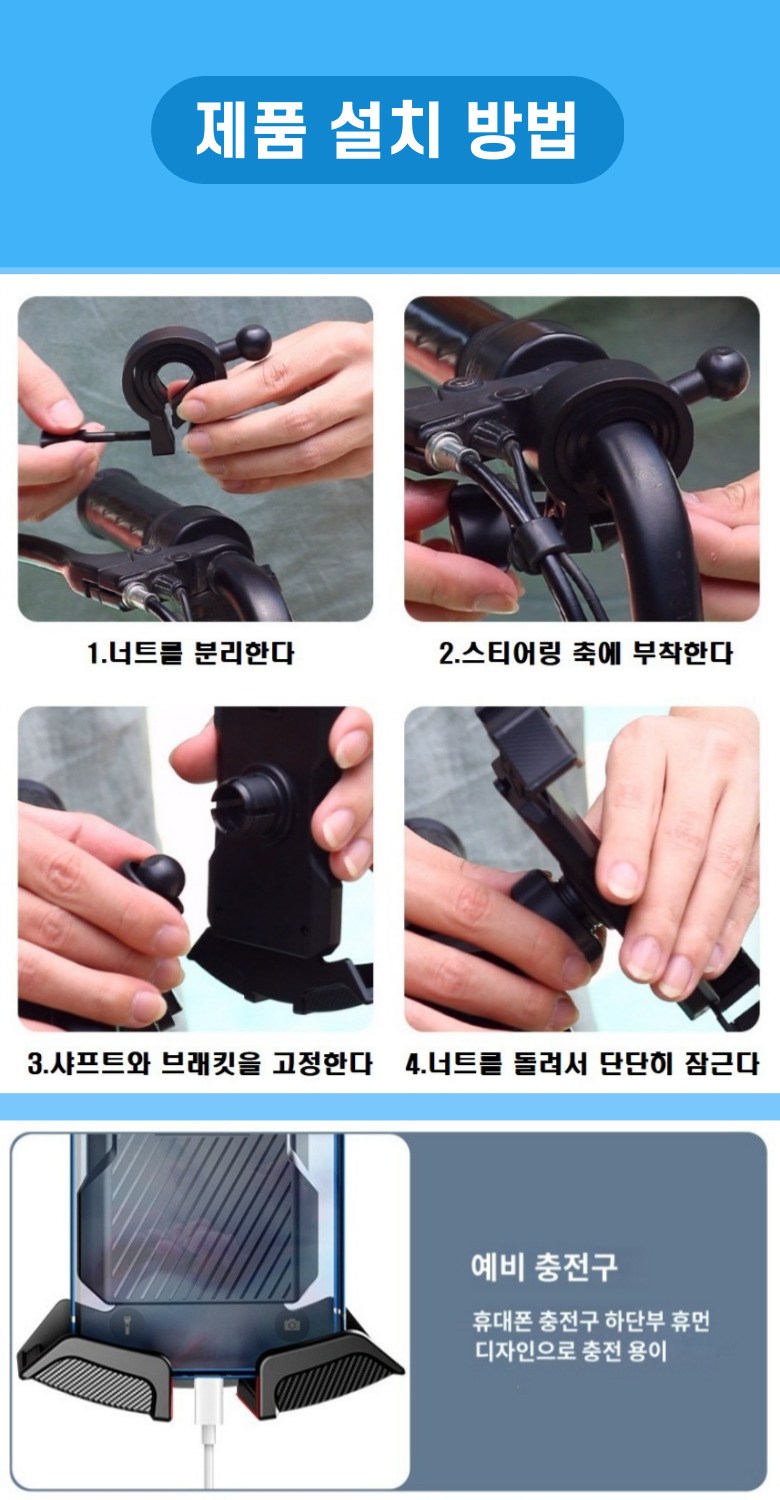 제품 설치 방법

1.너트를 분리한다

2.스티어링 축에 부착한다

3.샤프트와 브래킷을 고정한다

4.너트를 돌려서 단단히 잠근다

예비 충전구

휴대폰 충전구 하단부 휴먼 디자인으로 충전 용이