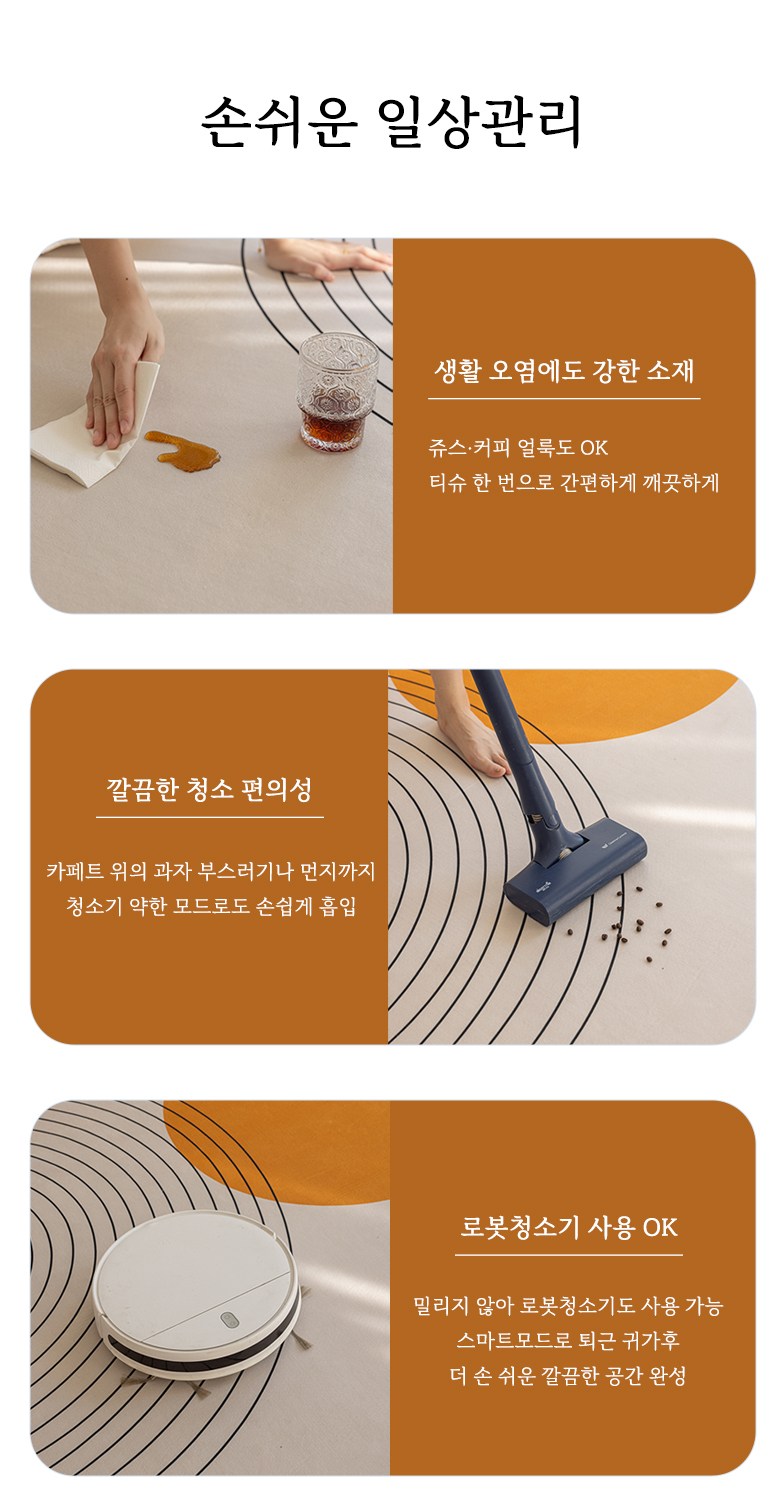 손쉬운 일상관리

생활 오염에도 강한 소재

쥬스·커피 얼룩도 OK
티슈 한 번으로 간편하게 깨끗하게

깔끔한 청소 편의성

카페트 위의 과자 부스러기나 먼지까지
청소기 약한 모드로도 손쉽게 흡입

로봇청소기 사용 OK

밀리지 않아 로봇청소기도 사용 가능
스마트모드로 퇴근 귀가후
더 손 쉬운 깔끔한 공간 완성