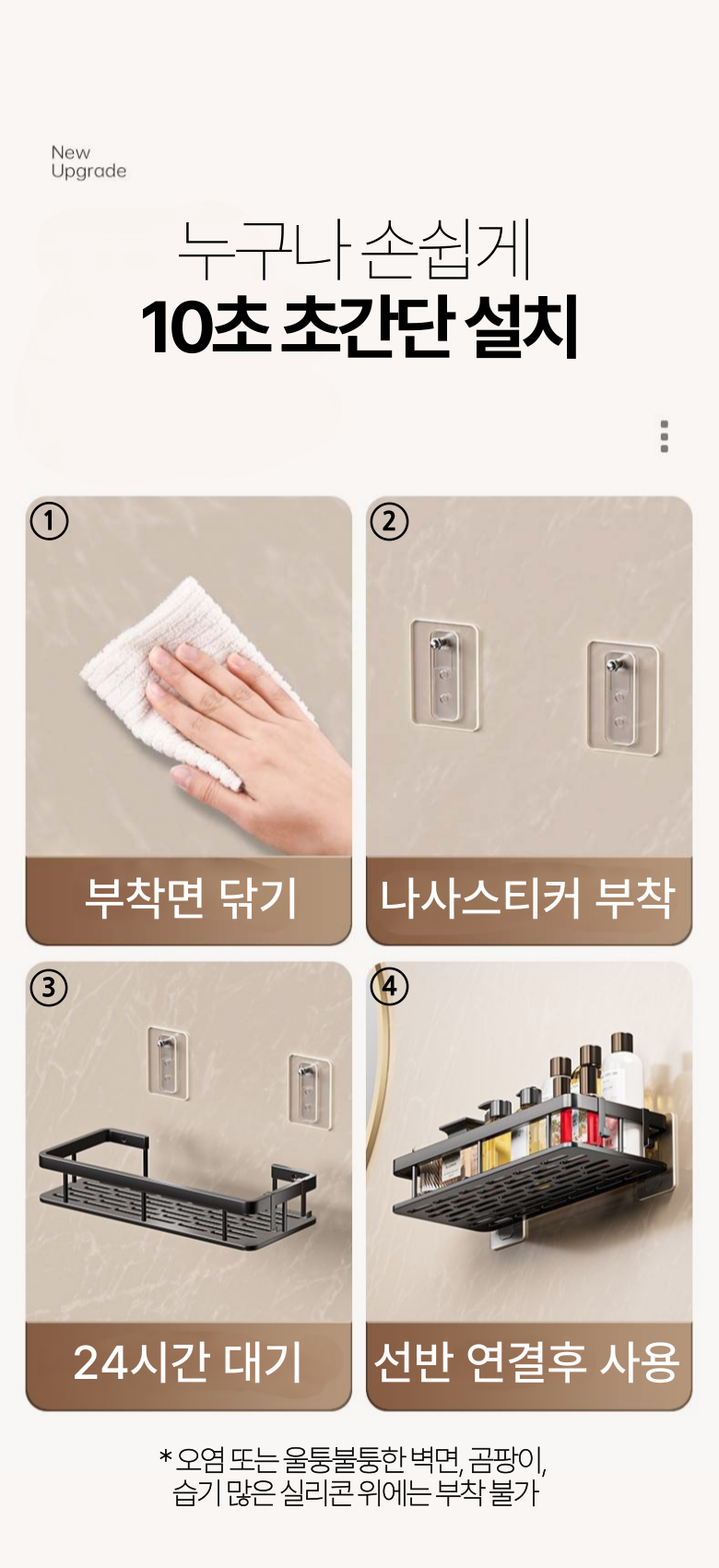 New
Upgrade

누구나 손쉽게
10초 초간단 설치

①
부착면 닦기

②
나사스티커 부착

③
24시간 대기

④
선반 연결후 사용

* 오염 또는 울퉁불퉁한 벽면, 곰팡이,
습기 많은 실리콘 위에는 부착 불가