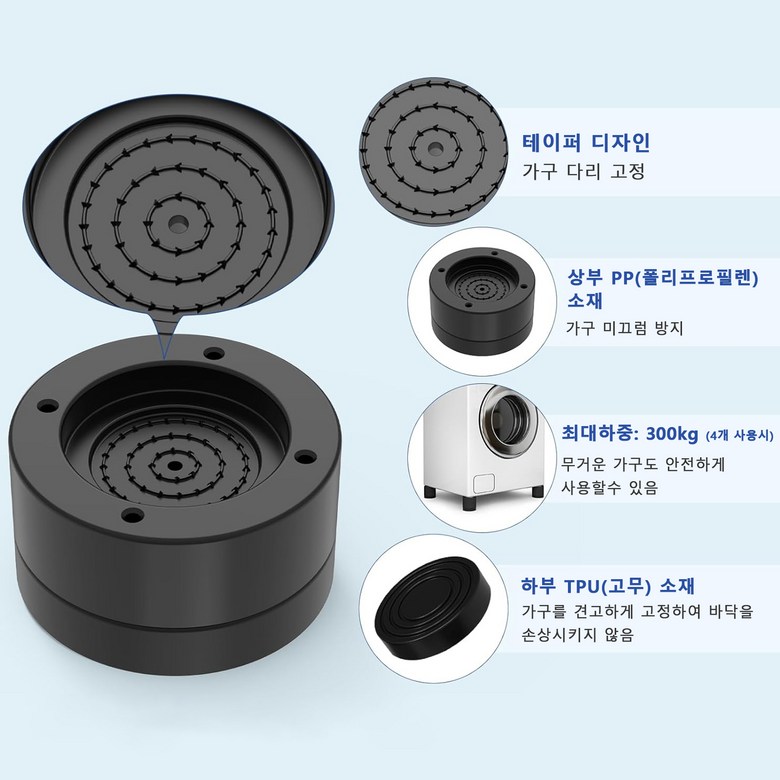 테이퍼 디자인
가구 다리 고정

상부 PP(폴리프로필렌) 소재
가구 미끄럼 방지

최대하중: 300kg (4개 사용시)
무거운 가구도 안전하게 사용할수 있음

하부 TPU(고무) 소재
가구를 견고하게 고정하여 바닥을 손상시키지 않음