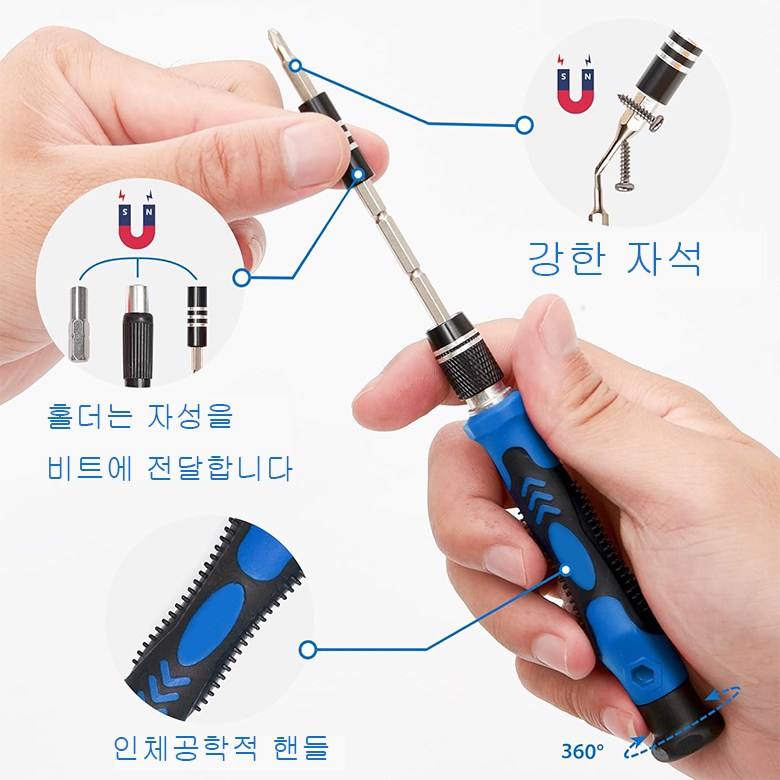 S N

강한 자석

S N

홀더는 자성을

비트에 전달합니다

인체공학적 핸들

360°