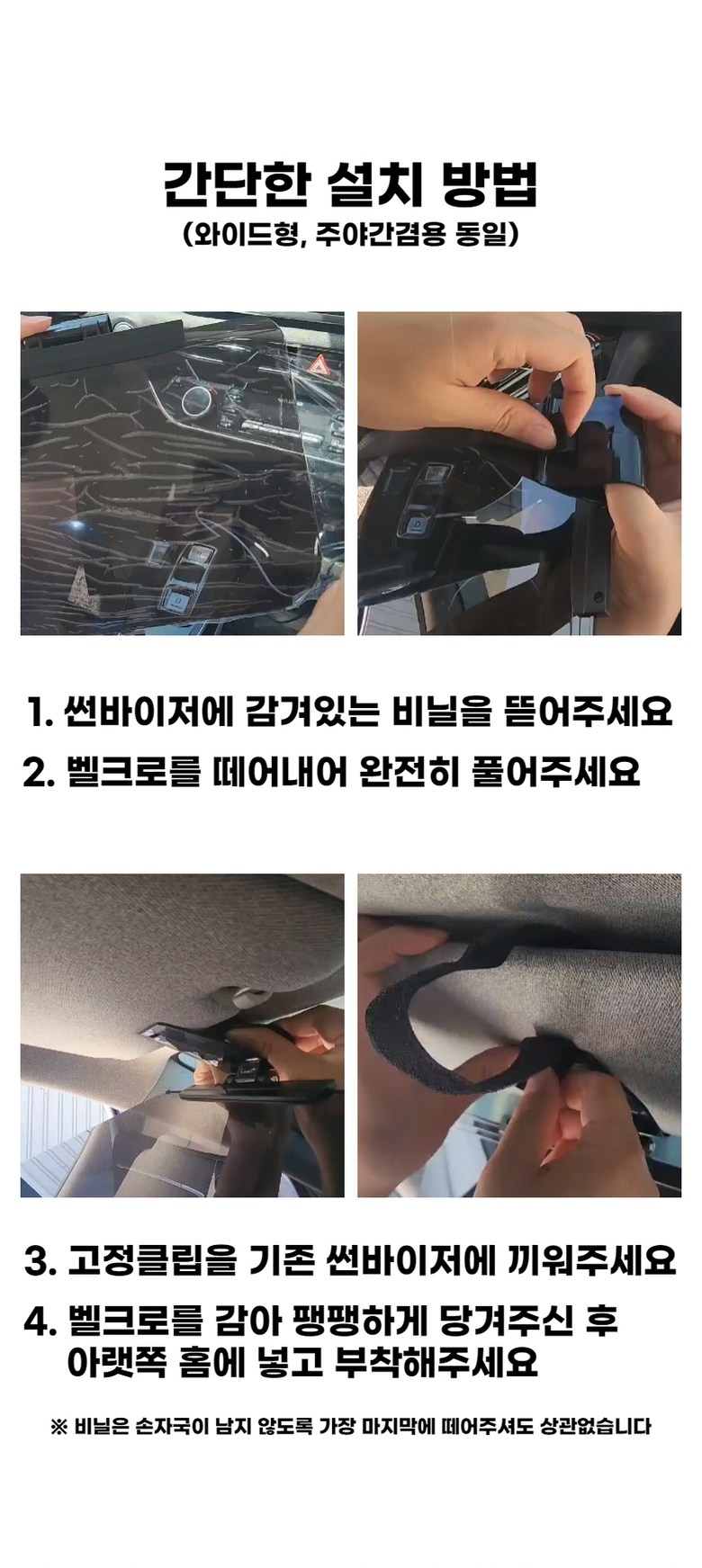 간단한 설치 방법
(와이드형, 주야간겸용 동일)

1. 썬바이저에 감겨있는 비닐을 뜯어주세요
2. 벨크로를 떼어내어 완전히 풀어주세요

3. 고정클립을 기존 썬바이저에 끼워주세요
4. 벨크로를 감아 팽팽하게 당겨주신 후 아랫쪽 홈에 넣고 부착해주세요

※ 비닐은 손자국이 남지 않도록 가장 마지막에 떼어주셔도 상관없습니다