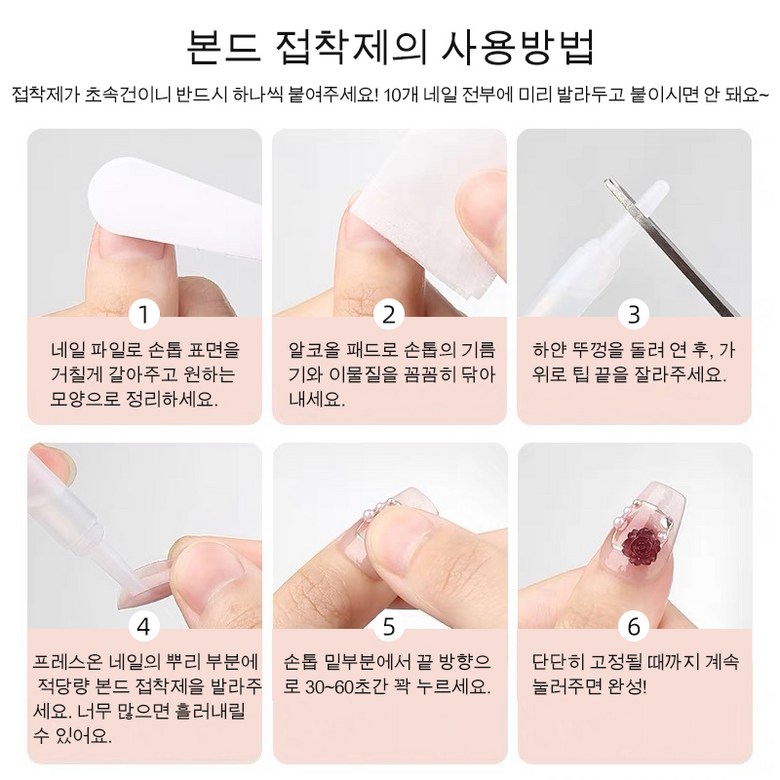 본드 접착제의 사용방법

접착제가 초속건이니 반드시 하나씩 붙여주세요! 10개 네일 전부에 미리 발라두고 붙이시면 안 돼요~

1

네일 파일로 손톱 표면을 거칠게 갈아주고 원하는 모양으로 정리하세요.

2

알코올 패드로 손톱의 기름기와 이물질을 꼼꼼히 닦아내세요.

3

하얀 뚜껑을 돌려 연 후, 가위로 팁 끝을 잘라주세요.

4

프레스온 네일의 뿌리 부분에 적당량 본드 접착제을 발라주세요. 너무 많으면 흘러내릴 수 있어요.

5

손톱 밑부분에서 끝 방향으로 30~60초간 꽉 누르세요.

6

단단히 고정될 때까지 계속 눌러주면 완성!