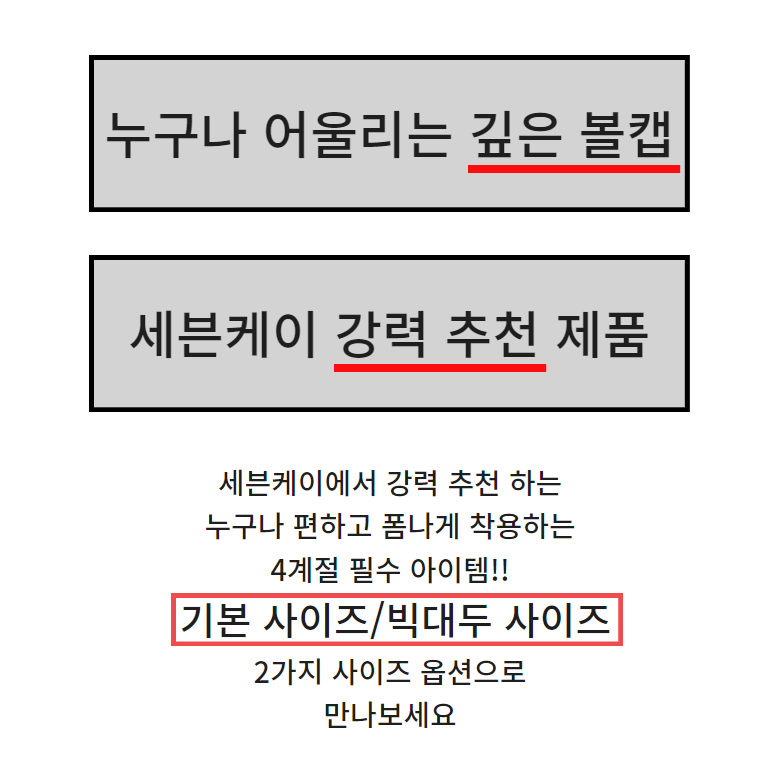 누구나 어울리는 깊은 볼캡

세븐케이 강력 추천 제품

세븐케이에서 강력 추천 하는
누구나 편하고 폼나게 착용하는
4계절 필수 아이템!!

기본 사이즈/빅대두 사이즈

2가지 사이즈 옵션으로
만나보세요