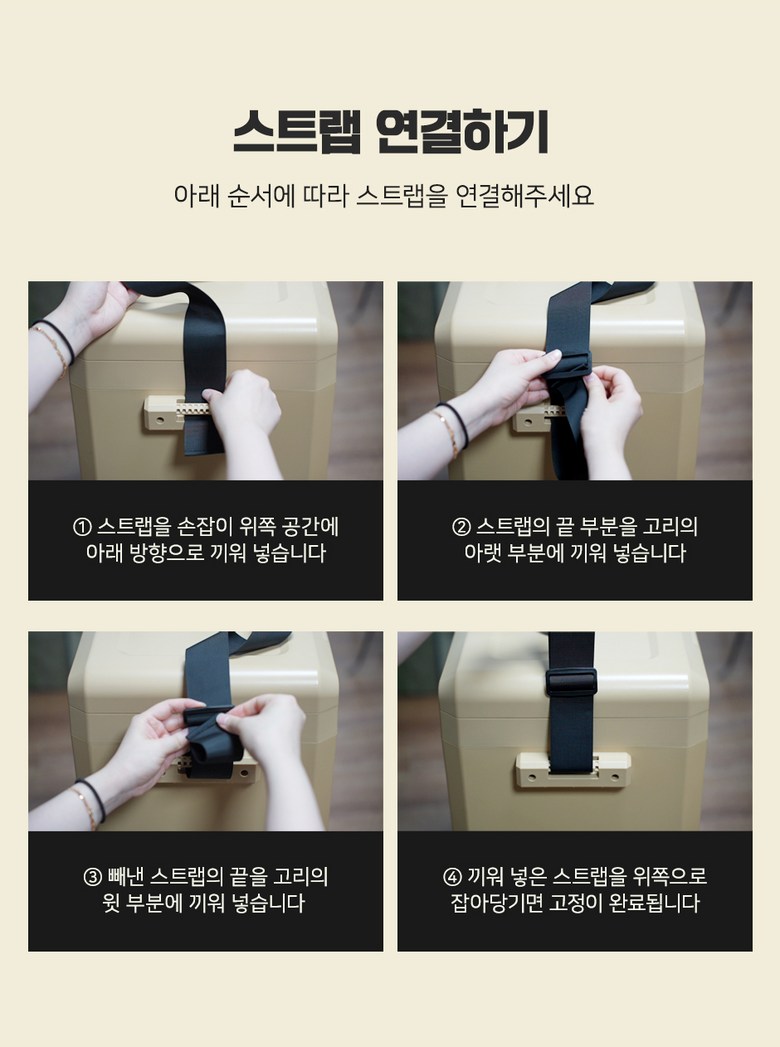 스트랩 연결하기

아래 순서에 따라 스트랩을 연결해주세요

① 스트랩을 손잡이 위쪽 공간에 아래 방향으로 끼워 넣습니다

② 스트랩의 끝 부분을 고리의 아랫 부분에 끼워 넣습니다

③ 빼낸 스트랩의 끝을 고리의 윗 부분에 끼워 넣습니다

④ 끼워 넣은 스트랩을 위쪽으로 잡아당기면 고정이 완료됩니다