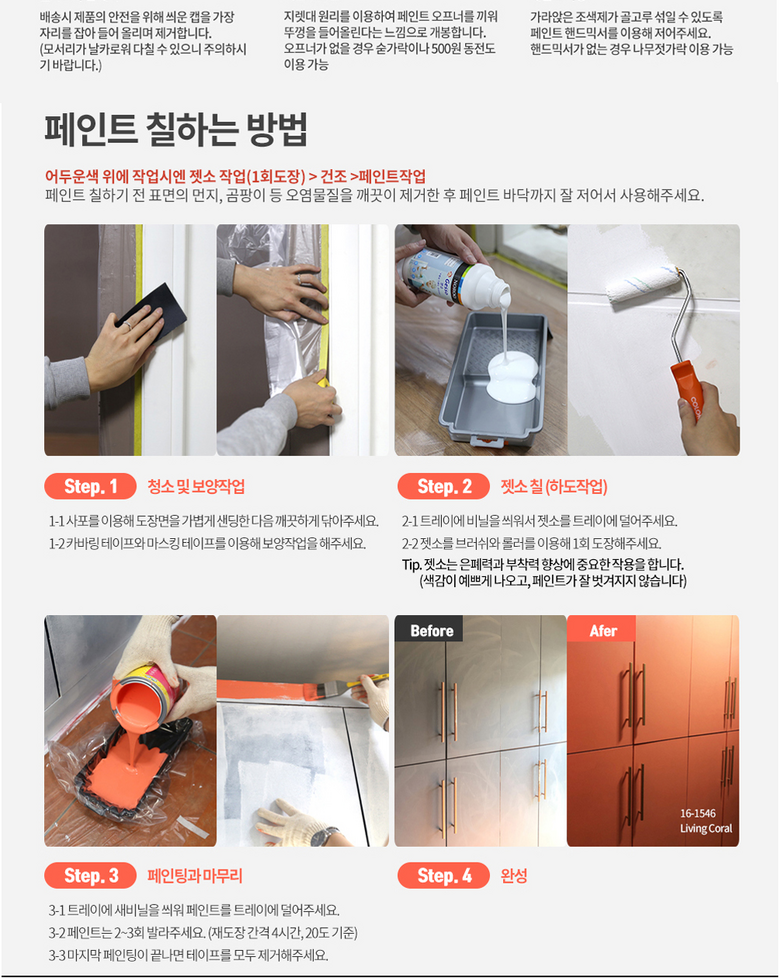 배송시 제품의 안전을 위해 씌운 캡을 가장 자리를 잡아 들어 올리며 제거합니다. (모서리가 날카로워 다칠 수 있으니 주의하시기 바랍니다.)

지렛대 원리를 이용하여 페인트 오프너를 끼워 뚜껑을 들어올린다는 느낌으로 개봉합니다. 오프너가 없을 경우 숟가락이나 500원 동전도 이용 가능

가라앉은 조색제가 골고루 섞일 수 있도록 페인트 핸드믹서를 이용해 저어주세요. 핸드믹서가 없는 경우 나무젓가락 이용 가능

페인트 칠하는 방법

어두운색 위에 작업시엔 젯소 작업(1회도장) > 건조 >페인트작업
페인트 칠하기 전 표면의 먼지, 곰팡이 등 오염물질을 깨끗이 제거한 후 페인트 바닥까지 잘 저어서 사용해주세요.

Step. 1 청소 및 보양작업

1-1 사포를 이용해 도장면을 가볍게 샌딩한 다음 깨끗하게 닦아주세요.
1-2 카바링 테이프와 마스킹 테이프를 이용해 보양작업을 해주세요.

Step. 2 젯소 칠 (하도작업)

2-1 트레이에 비닐을 씌워서 젯소를 트레이에 덜어주세요.
2-2 젯소를 브러쉬와 롤러를 이용해 1회 도장해주세요.
Tip. 젯소는 은폐력과 부착력 향상에 중요한 작용을 합니다. (색감이 예쁘게 나오고, 페인트가 잘 벗겨지지 않습니다)

Before

Afer

16-1546
Living Coral

Step. 3 페인팅과 마무리

3-1 트레이에 새비닐을 씌워 페인트를 트레이에 덜어주세요.
3-2 페인트는 2~3회 발라주세요. (재도장 간격 4시간, 20도 기준)
3-3 마지막 페인팅이 끝나면 테이프를 모두 제거해주세요.

Step. 4 완성