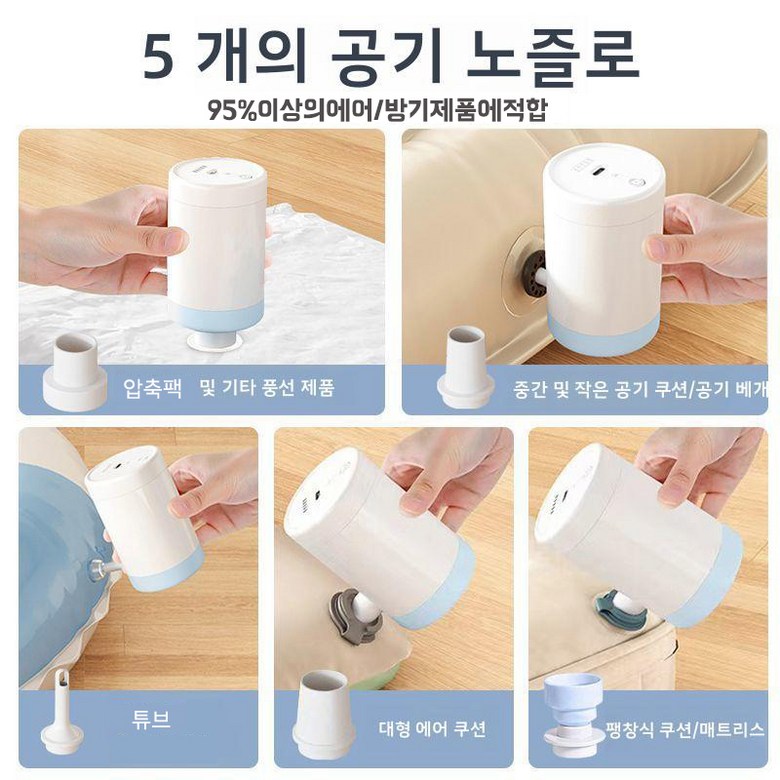 5 개의 공기 노즐로

95%이상의에어/방기제품에적합

압축팩 및 기타 풍선 제품

중간 및 작은 공기 쿠션/공기 베개

튜브

대형 에어 쿠션

팽창식 쿠션/매트리스