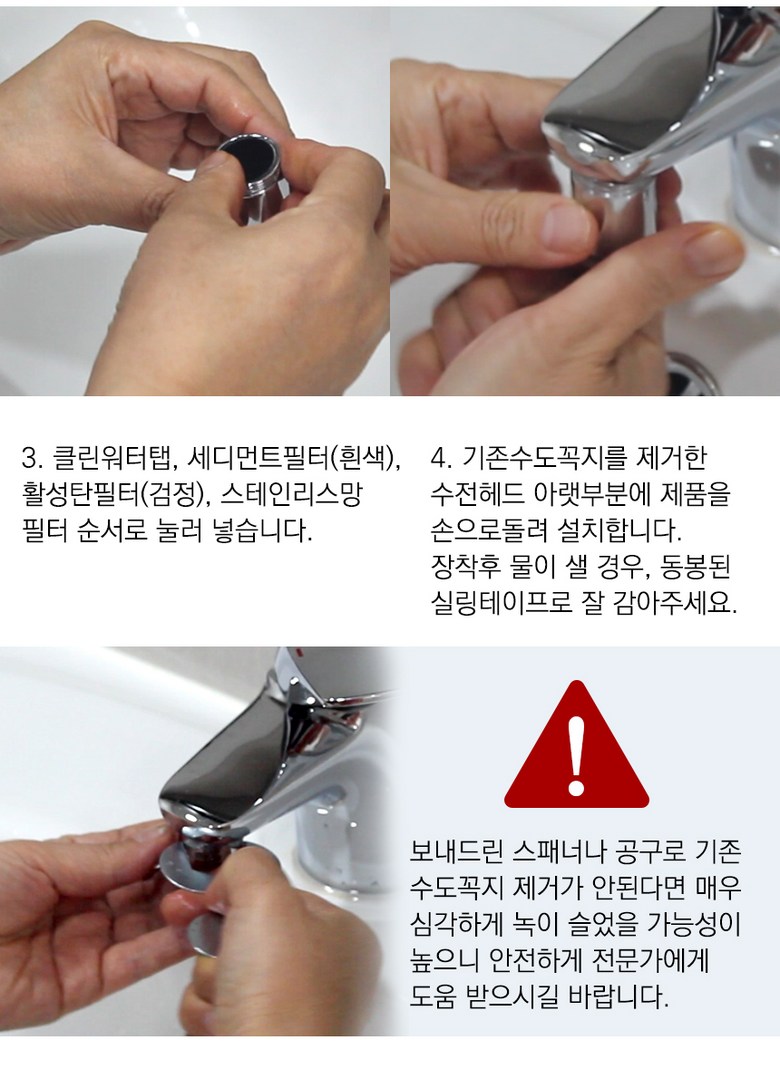 3. 클린워터탭, 세디먼트필터(흰색), 활성탄필터(검정), 스테인리스망 필터 순서로 눌러 넣습니다.

4. 기존수도꼭지를 제거한 수전헤드 아랫부분에 제품을 손으로돌려 설치합니다. 장착후 물이 샐 경우, 동봉된 실링테이프로 잘 감아주세요.

!

보내드린 스패너나 공구로 기존 수도꼭지 제거가 안된다면 매우 심각하게 녹이 슬었을 가능성이 높으니 안전하게 전문가에게 도움 받으시길 바랍니다.