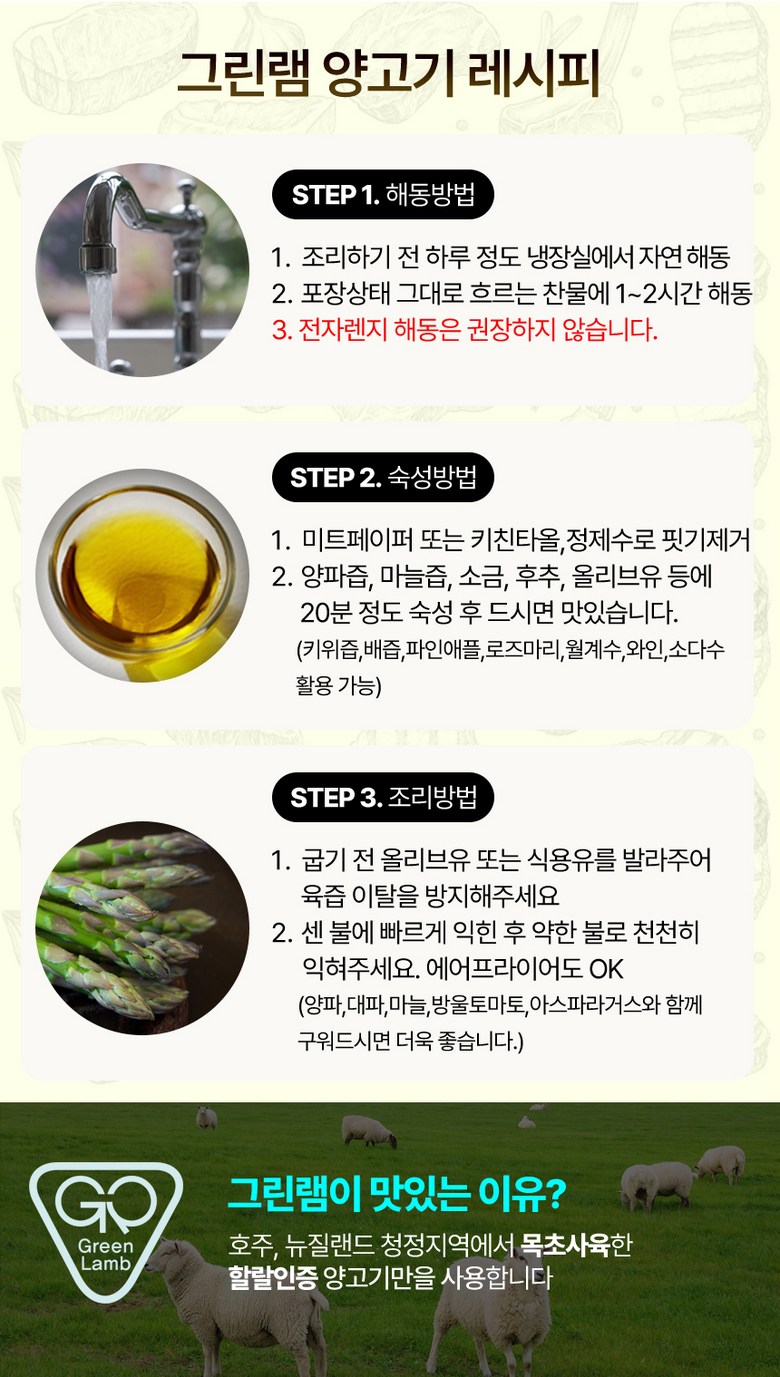 그린램 양고기 레시피

STEP 1. 해동방법

1. 조리하기 전 하루 정도 냉장실에서 자연 해동
2. 포장상태 그대로 흐르는 찬물에 1~2시간 해동
3. 전자렌지 해동은 권장하지 않습니다.

STEP 2. 숙성방법

1. 미트페이퍼 또는 키친타올,정제수로 핏기제거
2. 양파즙, 마늘즙, 소금, 후추, 올리브유 등에 20분 정도 숙성 후 드시면 맛있습니다.
(키위즙,배즙,파인애플,로즈마리,월계수,와인,소다수 활용 가능)

STEP 3. 조리방법

1. 굽기 전 올리브유 또는 식용유를 발라주어 육즙 이탈을 방지해주세요
2. 센 불에 빠르게 익힌 후 약한 불로 천천히 익혀주세요. 에어프라이어도 OK
(양파,대파,마늘,방울토마토,아스파라거스와 함께 구워드시면 더욱 좋습니다.)

GO Green Lamb

그린램이 맛있는 이유?

호주, 뉴질랜드 청정지역에서 목초사육한 할랄인증 양고기만을 사용합니다