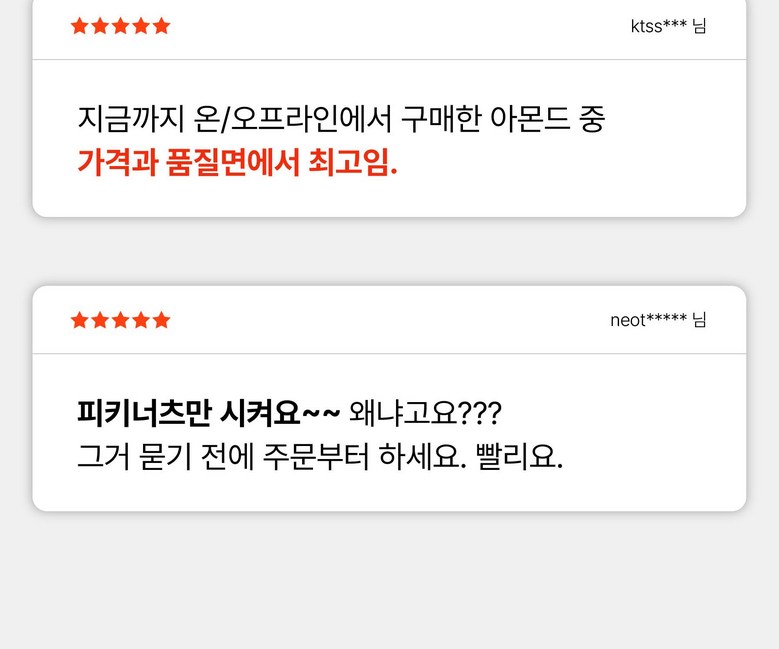 ★★★★★ ktss*** 님

지금까지 온/오프라인에서 구매한 아몬드 중
가격과 품질면에서 최고임.

★★★★★ neot***** 님

피키너츠만 시켜요~~ 왜냐고요???
그거 묻기 전에 주문부터 하세요. 빨리요.