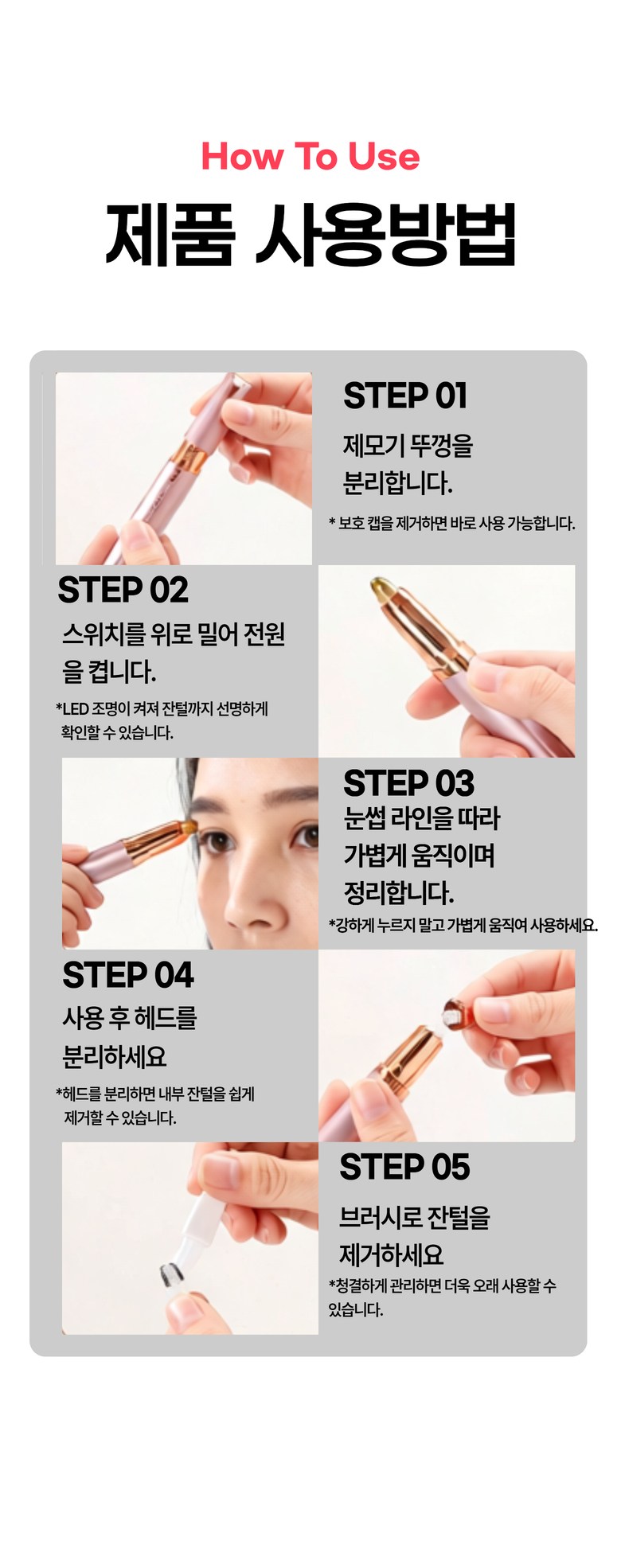 How To Use

제품 사용방법

STEP 01

제모기 뚜껑을 분리합니다.

* 보호 캡을 제거하면 바로 사용 가능합니다.

STEP 02

스위치를 위로 밀어 전원을 켭니다.

*LED 조명이 켜져 잔털까지 선명하게 확인할 수 있습니다.

STEP 03

눈썹 라인을 따라 가볍게 움직이며 정리합니다.

*강하게 누르지 말고 가볍게 움직여 사용하세요.

STEP 04

사용 후 헤드를 분리하세요

*헤드를 분리하면 내부 잔털을 쉽게 제거할 수 있습니다.

STEP 05

브러시로 잔털을 제거하세요

*청결하게 관리하면 더욱 오래 사용할 수 있습니다.