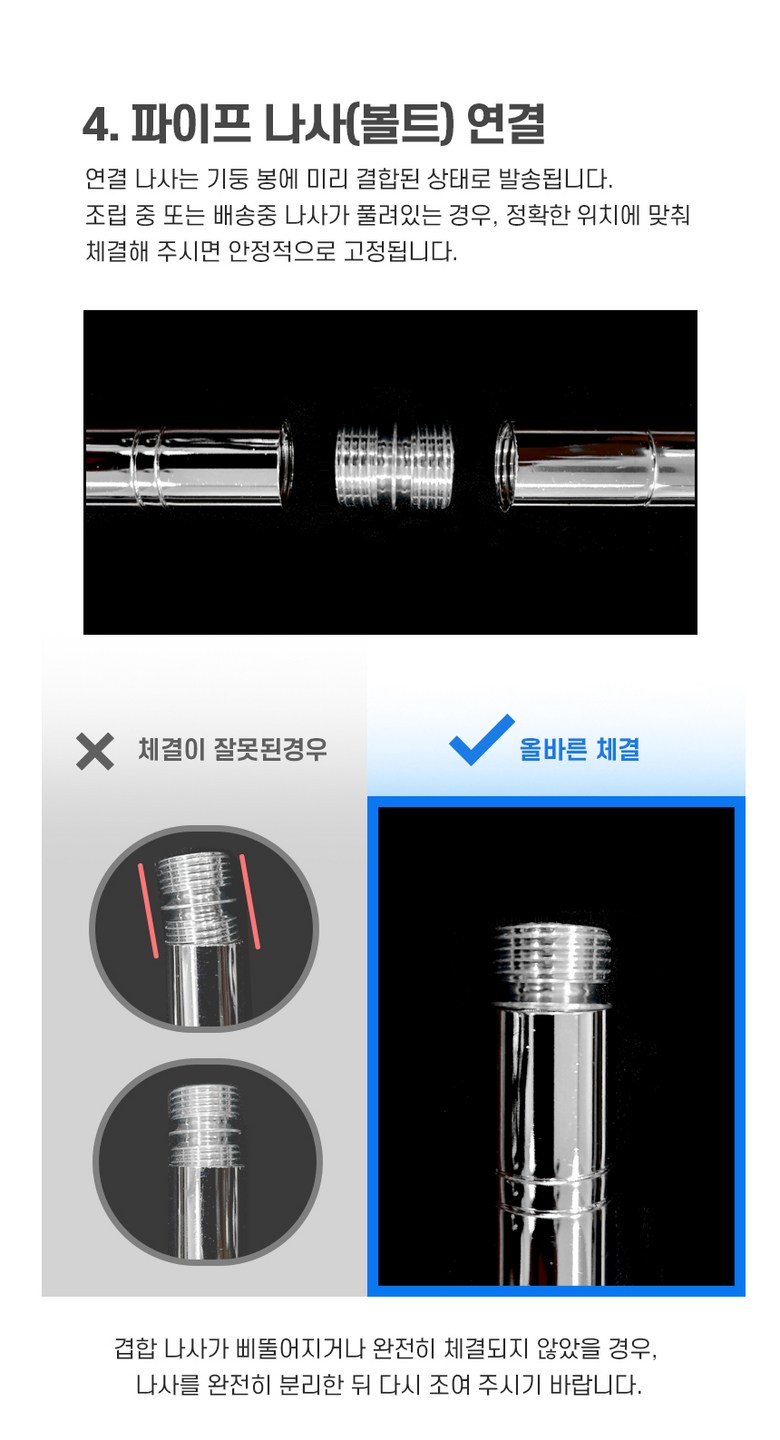 4. 파이프 나사(볼트) 연결

연결 나사는 기둥 봉에 미리 결합된 상태로 발송됩니다.
조립 중 또는 배송중 나사가 풀려있는 경우, 정확한 위치에 맞춰
체결해 주시면 안정적으로 고정됩니다.

체결이 잘못된경우

올바른 체결

결합 나사가 삐뚤어지거나 완전히 체결되지 않았을 경우,
나사를 완전히 분리한 뒤 다시 조여 주시기 바랍니다.