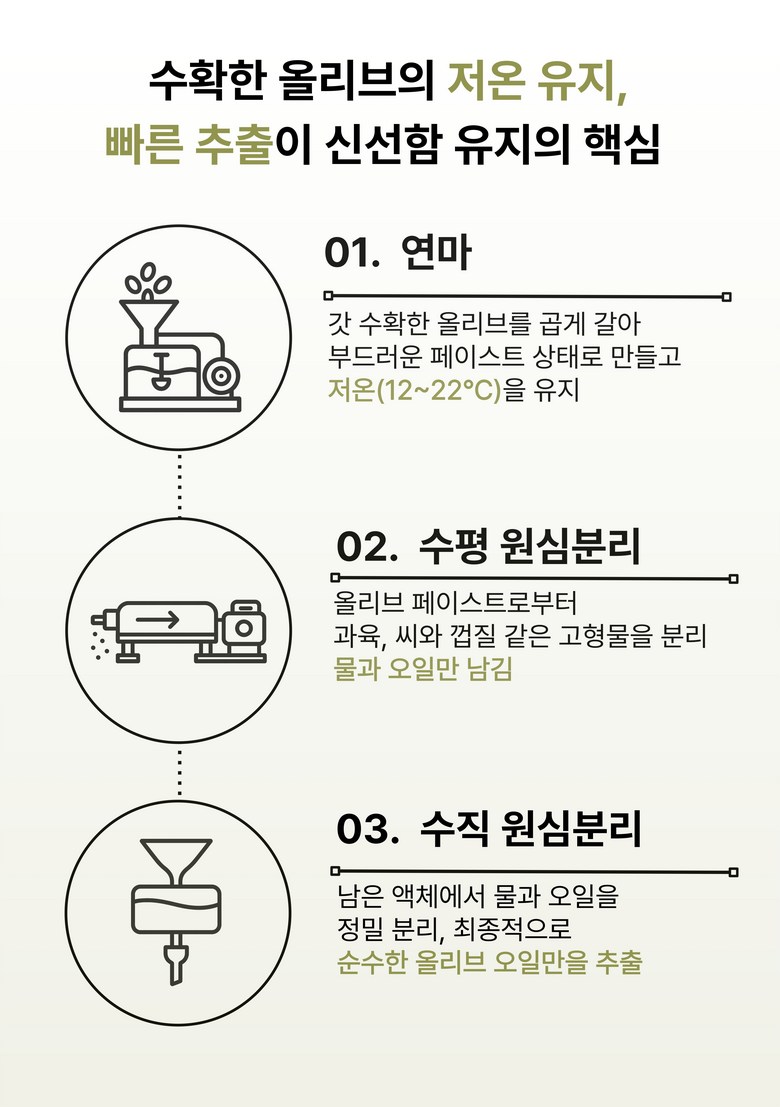 수확한 올리브의 저온 유지,
빠른 추출이 신선함 유지의 핵심

01. 연마

갓 수확한 올리브를 곱게 갈아
부드러운 페이스트 상태로 만들고
저온(12~22°C)을 유지

02. 수평 원심분리

올리브 페이스트로부터
과육, 씨와 껍질 같은 고형물을 분리
물과 오일만 남김

03. 수직 원심분리

남은 액체에서 물과 오일을
정밀 분리, 최종적으로
순수한 올리브 오일만을 추출