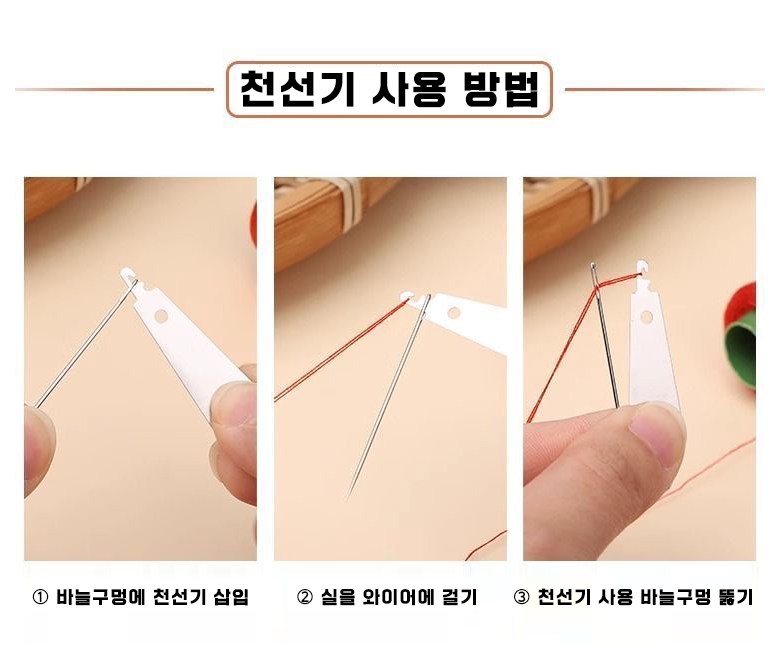 천선기 사용 방법

① 바늘구멍에 천선기 삽입

② 실을 와이어에 걸기

③ 천선기 사용 바늘구멍 뚫기