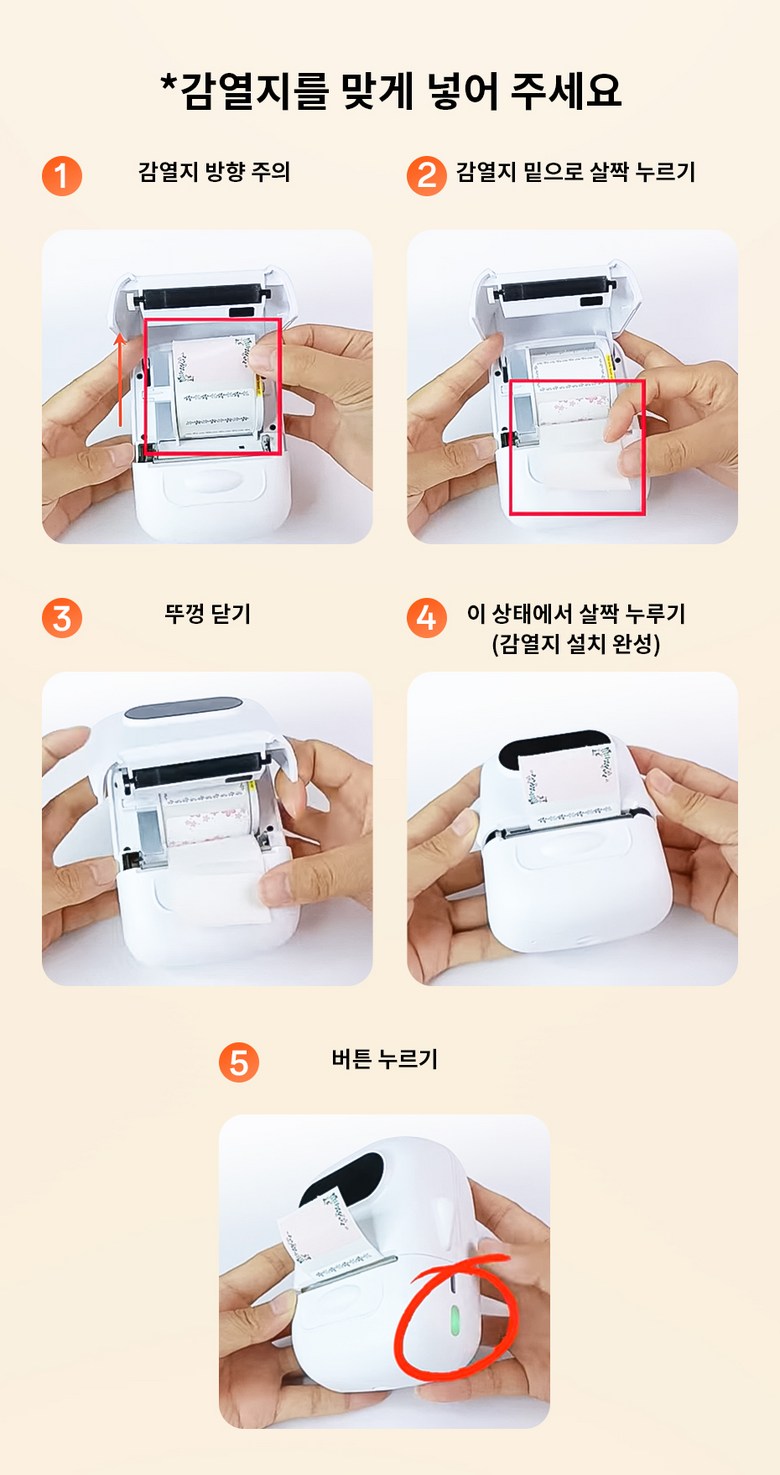 *감열지를 맞게 넣어 주세요

1 감열지 방향 주의

2 감열지 밑으로 살짝 누르기

3 뚜껑 닫기

4 이 상태에서 살짝 누르기 (감열지 설치 완성)

5 버튼 누르기