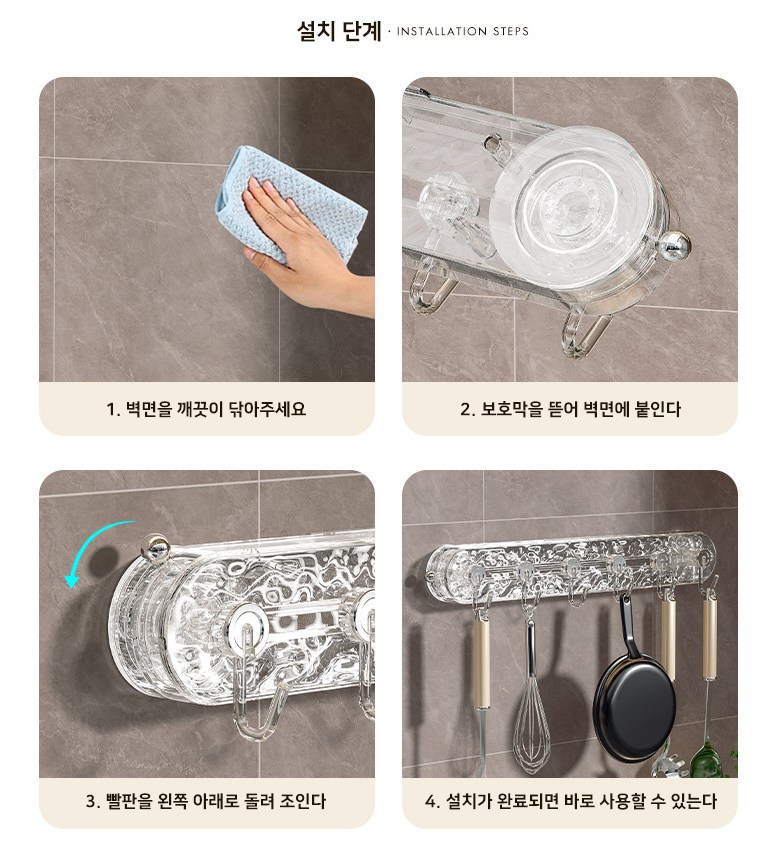 설치 단계 · INSTALLATION STEPS

1. 벽면을 깨끗이 닦아주세요

2. 보호막을 뜯어 벽면에 붙인다

3. 빨판을 왼쪽 아래로 돌려 조인다

4. 설치가 완료되면 바로 사용할 수 있는다