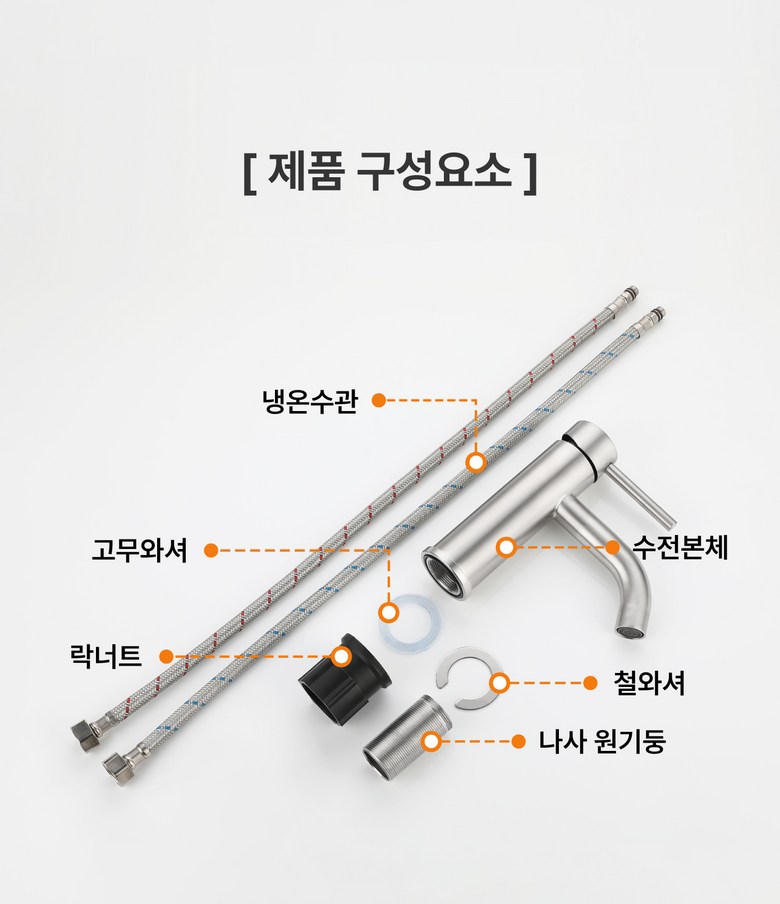 [ 제품 구성요소 ]

냉온수관

고무와셔

수전본체

락너트

철와셔

나사 원기둥