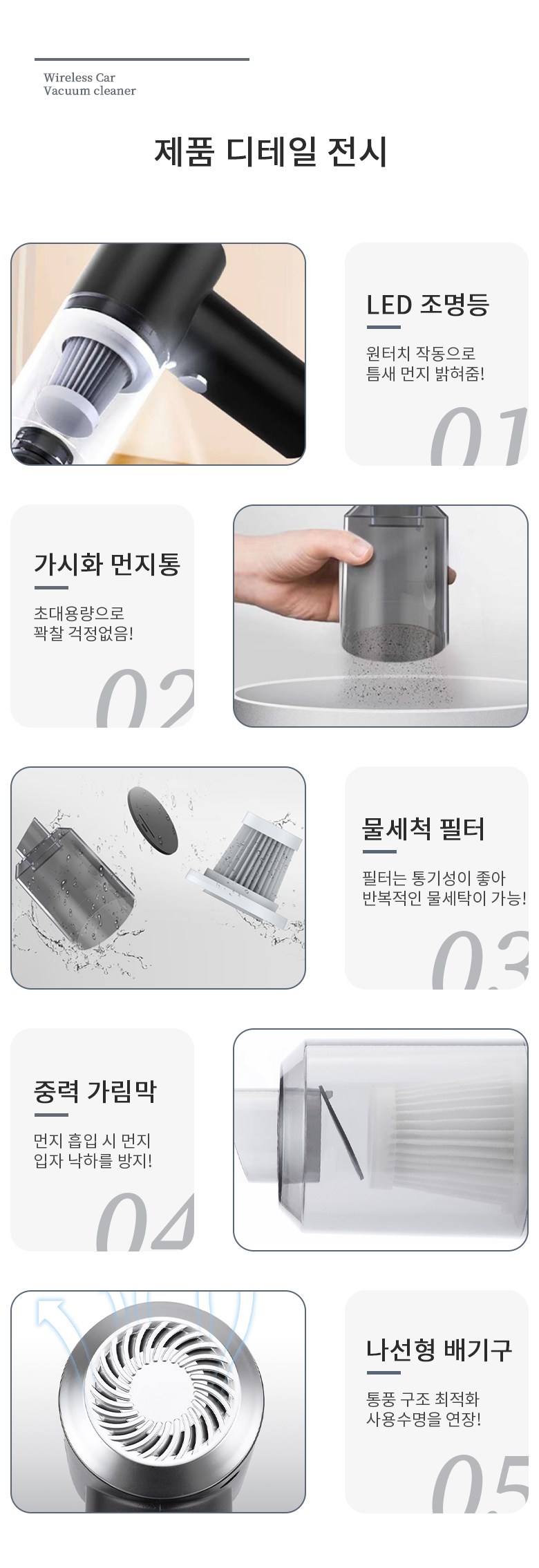 Wireless Car
Vacuum cleaner

제품 디테일 전시

LED 조명등

원터치 작동으로
틈새 먼지 밝혀줌!

01

가시화 먼지통

초대용량으로
꽉찰 걱정없음!

02

물세척 필터

필터는 통기성이 좋아
반복적인 물세탁이 가능!

03

중력 가림막

먼지 흡입 시 먼지
입자 낙하를 방지!

04

나선형 배기구

통풍 구조 최적화
사용수명을 연장!

05