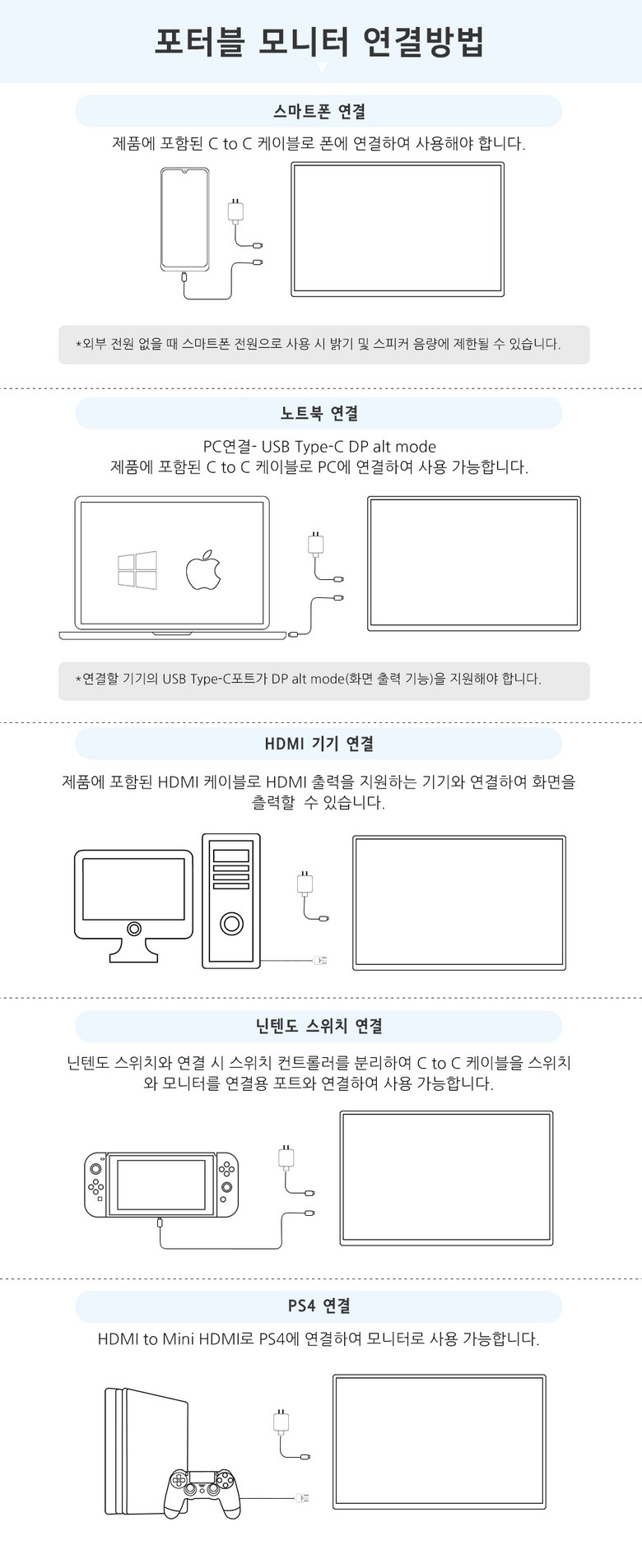 포터블 모니터 연결방법

스마트폰 연결

제품에 포함된 C to C 케이블로 폰에 연결하여 사용해야 합니다.

*외부 전원 없을 때 스마트폰 전원으로 사용 시 밝기 및 스피커 음량에 제한될 수 있습니다.

노트북 연결

PC연결- USB Type-C DP alt mode
제품에 포함된 C to C 케이블로 PC에 연결하여 사용 가능합니다.

*연결할 기기의 USB Type-C포트가 DP alt mode(화면 출력 기능)을 지원해야 합니다.

HDMI 기기 연결

제품에 포함된 HDMI 케이블로 HDMI 출력을 지원하는 기기와 연결하여 화면을 출력할 수 있습니다.

닌텐도 스위치 연결

닌텐도 스위치와 연결 시 스위치 컨트롤러를 분리하여 C to C 케이블을 스위치와 모니터를 연결용 포트와 연결하여 사용 가능합니다.

PS4 연결

HDMI to Mini HDMI로 PS4에 연결하여 모니터로 사용 가능합니다.