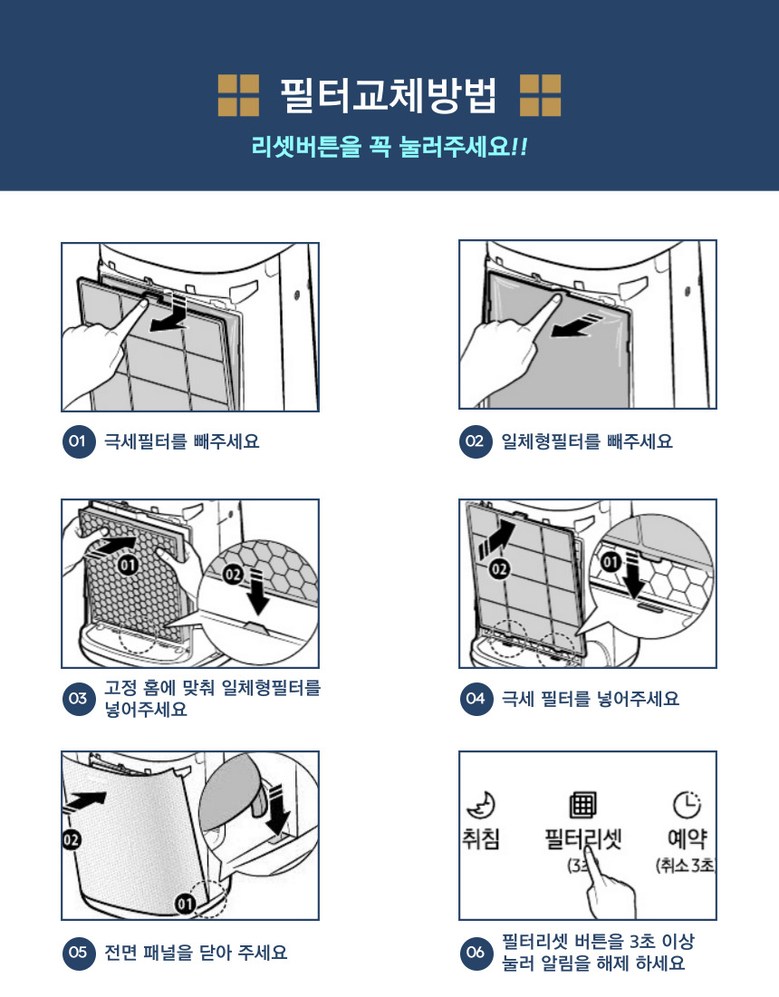 필터교체방법
리셋버튼을 꼭 눌러주세요!!

01 극세필터를 빼주세요

02 일체형필터를 빼주세요

01
02

03 고정 홈에 맞춰 일체형필터를 넣어주세요

02
01

04 극세 필터를 넣어주세요

02
01

05 전면 패널을 닫아 주세요

취침
필터리셋
(3초
예약
(취소 3초

06 필터리셋 버튼을 3초 이상 눌러 알림을 해제 하세요