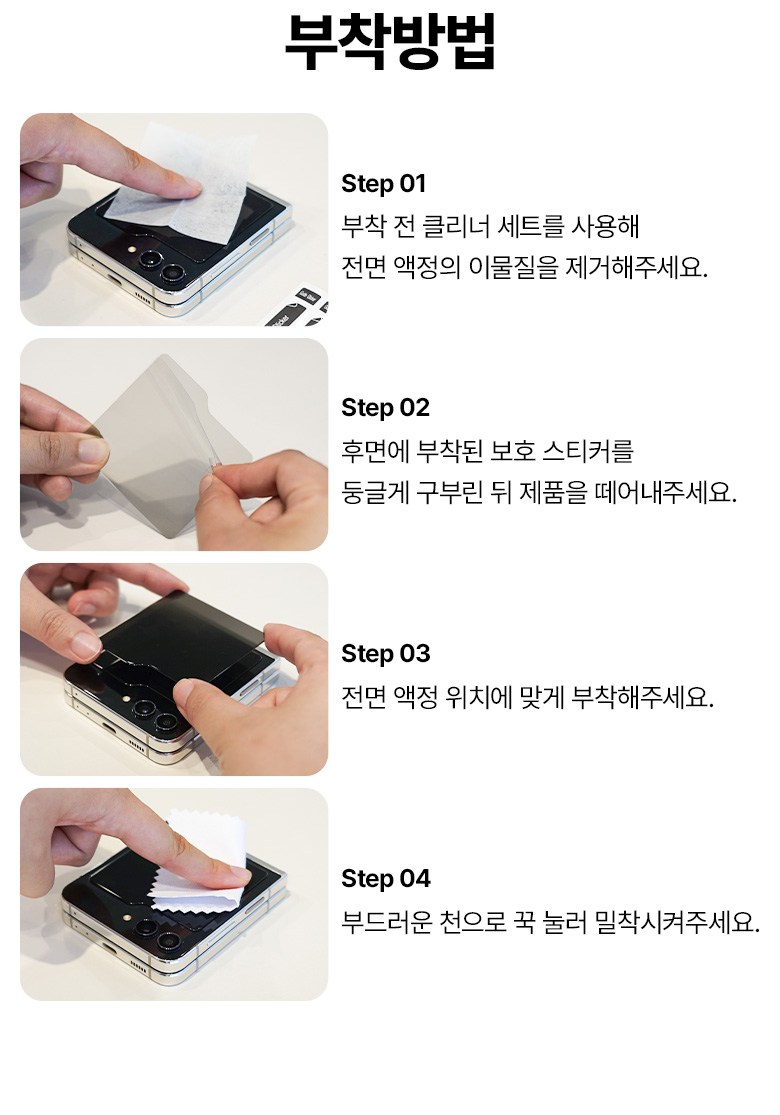 부착방법

Step 01
부착 전 클리너 세트를 사용해
전면 액정의 이물질을 제거해주세요.

Step 02
후면에 부착된 보호 스티커를
둥글게 구부린 뒤 제품을 떼어내주세요.

Step 03
전면 액정 위치에 맞게 부착해주세요.

Step 04
부드러운 천으로 꾹 눌러 밀착시켜주세요.