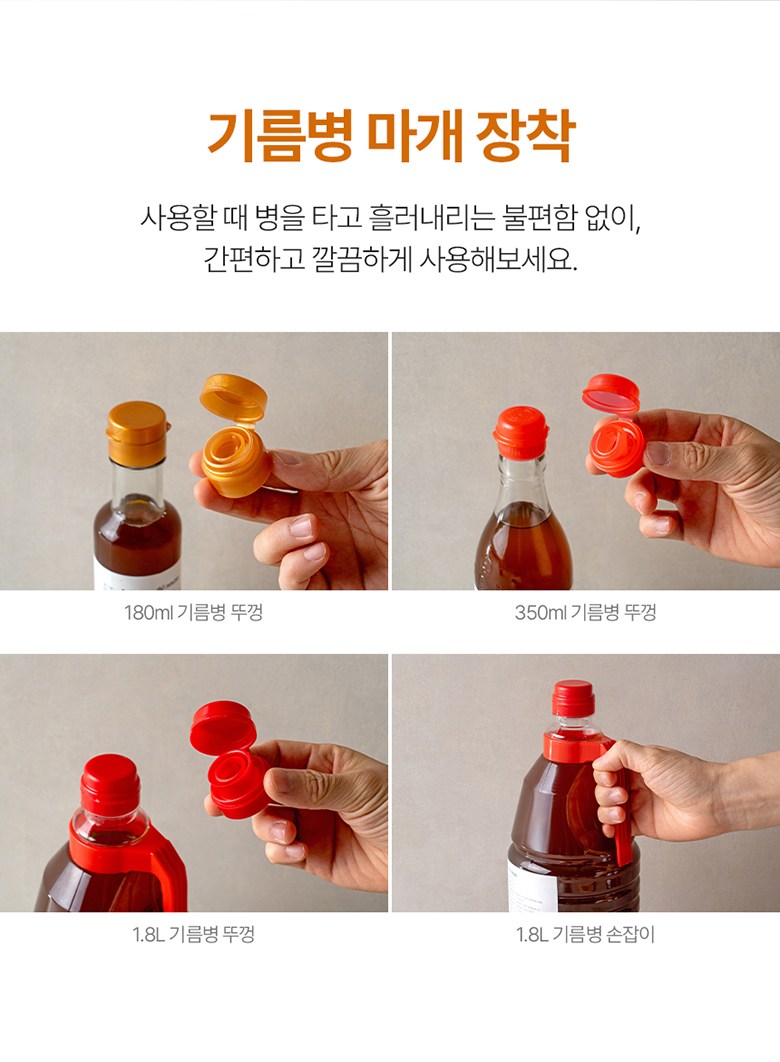 기름병 마개 장착

사용할 때 병을 타고 흘러내리는 불편함 없이, 간편하고 깔끔하게 사용해보세요.

180ml 기름병 뚜껑

350ml 기름병 뚜껑

1.8L 기름병 뚜껑

1.8L 기름병 손잡이