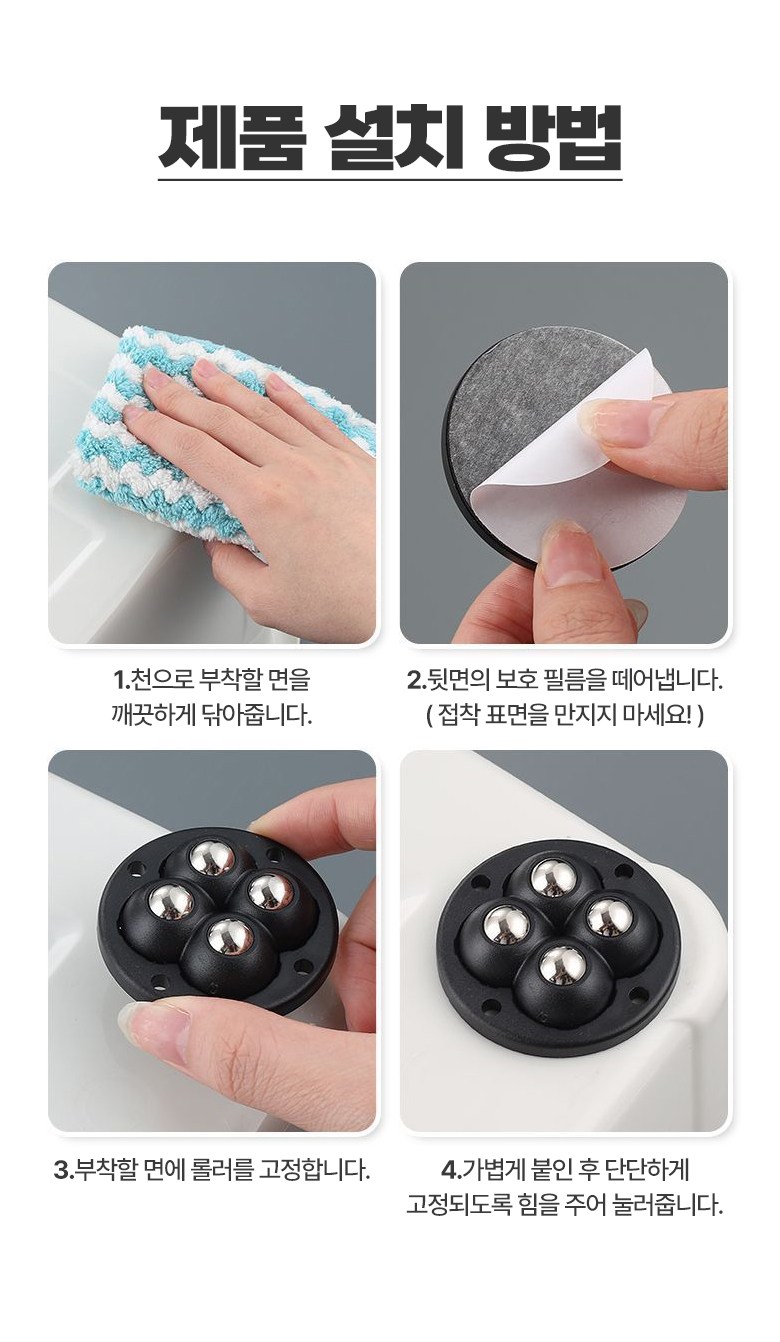 제품 설치 방법

1.천으로 부착할 면을 깨끗하게 닦아줍니다.

2.뒷면의 보호 필름을 떼어냅니다. ( 접착 표면을 만지지 마세요! )

3.부착할 면에 롤러를 고정합니다.

4.가볍게 붙인 후 단단하게 고정되도록 힘을 주어 눌러줍니다.