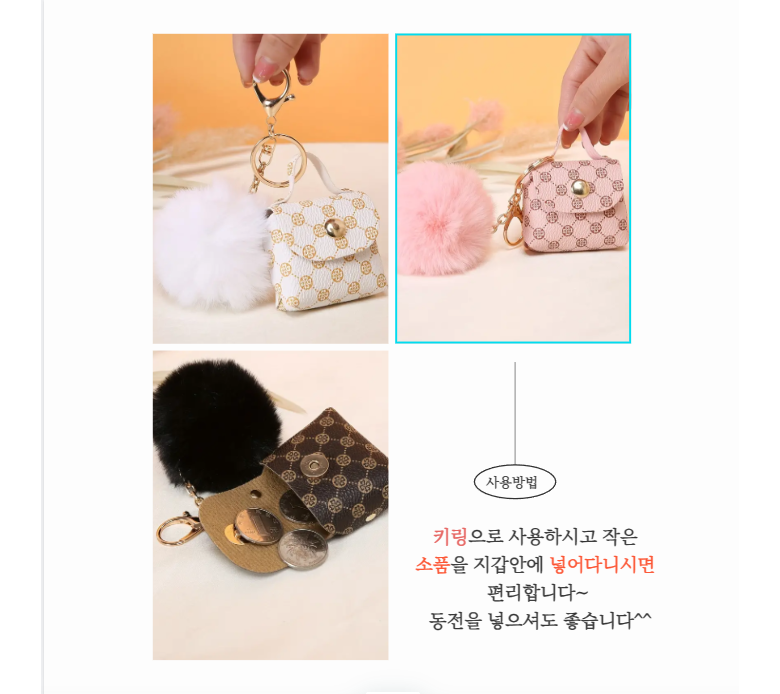 사용방법

키링으로 사용하시고 작은 소품을 지갑안에 넣어다니시면 편리합니다~ 동전을 넣으셔도 좋습니다^^