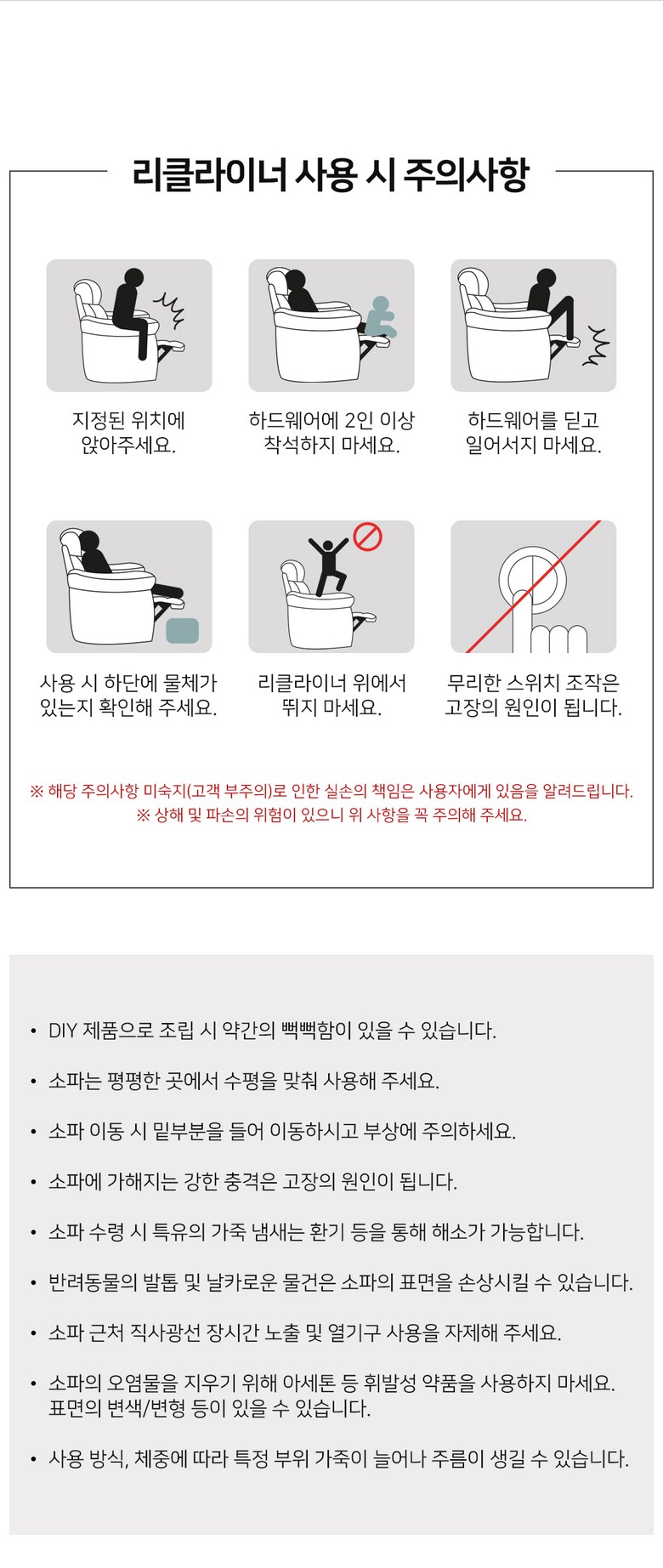 리클라이너 사용 시 주의사항

지정된 위치에 앉아주세요.

하드웨어에 2인 이상 착석하지 마세요.

하드웨어를 딛고 일어서지 마세요.

사용 시 하단에 물체가 있는지 확인해 주세요.

리클라이너 위에서 뛰지 마세요.

무리한 스위치 조작은 고장의 원인이 됩니다.

※ 해당 주의사항 미숙지(고객 부주의)로 인한 실손의 책임은 사용자에게 있음을 알려드립니다.
※ 상해 및 파손의 위험이 있으니 위 사항을 꼭 주의해 주세요.

• DIY 제품으로 조립 시 약간의 뻑뻑함이 있을 수 있습니다.

• 소파는 평평한 곳에서 수평을 맞춰 사용해 주세요.

• 소파 이동 시 밑부분을 들어 이동하시고 부상에 주의하세요.

• 소파에 가해지는 강한 충격은 고장의 원인이 됩니다.

• 소파 수령 시 특유의 가죽 냄새는 환기 등을 통해 해소가 가능합니다.

• 반려동물의 발톱 및 날카로운 물건은 소파의 표면을 손상시킬 수 있습니다.

• 소파 근처 직사광선 장시간 노출 및 열기구 사용을 자제해 주세요.

• 소파의 오염물을 지우기 위해 아세톤 등 휘발성 약품을 사용하지 마세요. 표면의 변색/변형 등이 있을 수 있습니다.

• 사용 방식, 체중에 따라 특정 부위 가죽이 늘어나 주름이 생길 수 있습니다.