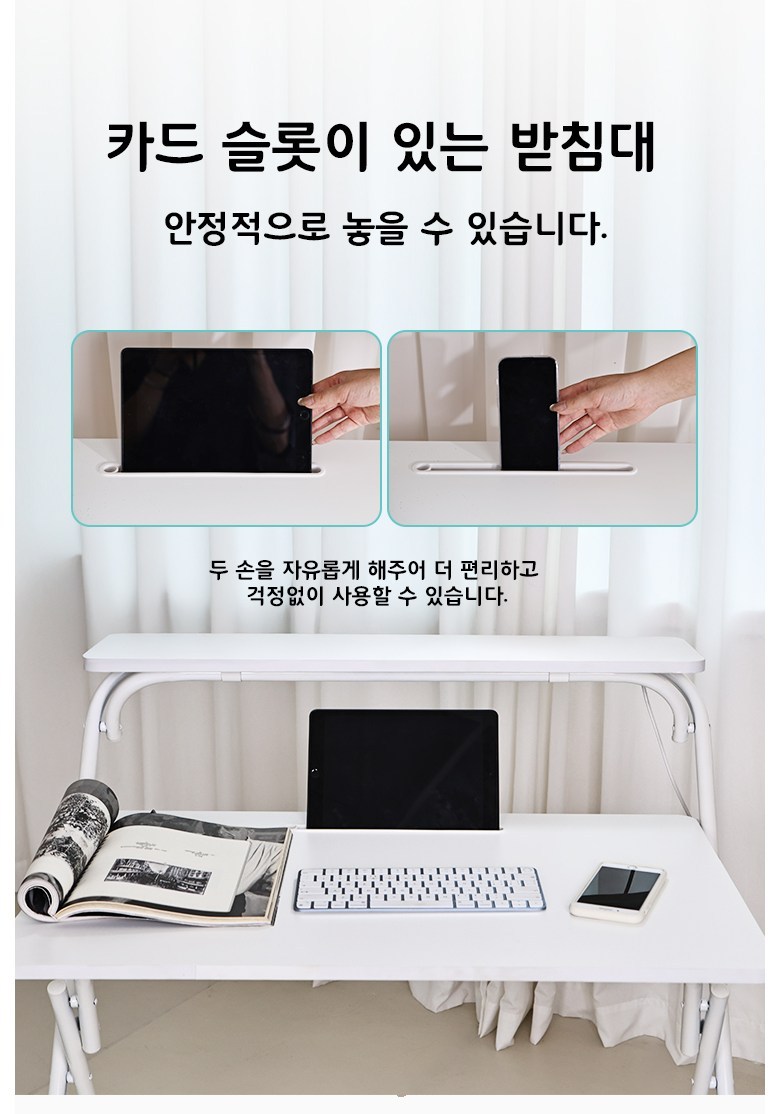 카드 슬롯이 있는 받침대

안정적으로 놓을 수 있습니다.

두 손을 자유롭게 해주어 더 편리하고
걱정없이 사용할 수 있습니다.