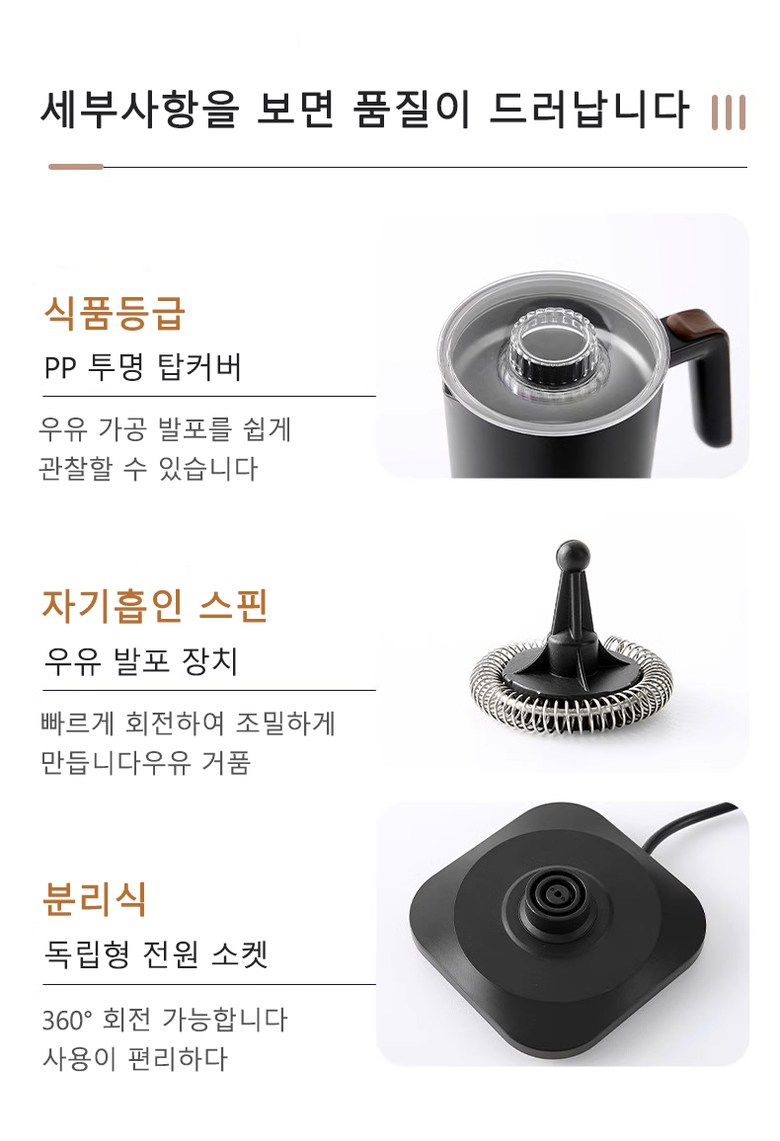 세부사항을 보면 품질이 드러납니다

식품등급
PP 투명 탑커버

우유 가공 발포를 쉽게 관찰할 수 있습니다

자기흡인 스핀
우유 발포 장치

빠르게 회전하여 조밀하게 만듭니다우유 거품

분리식
독립형 전원 소켓

360° 회전 가능합니다 사용이 편리하다